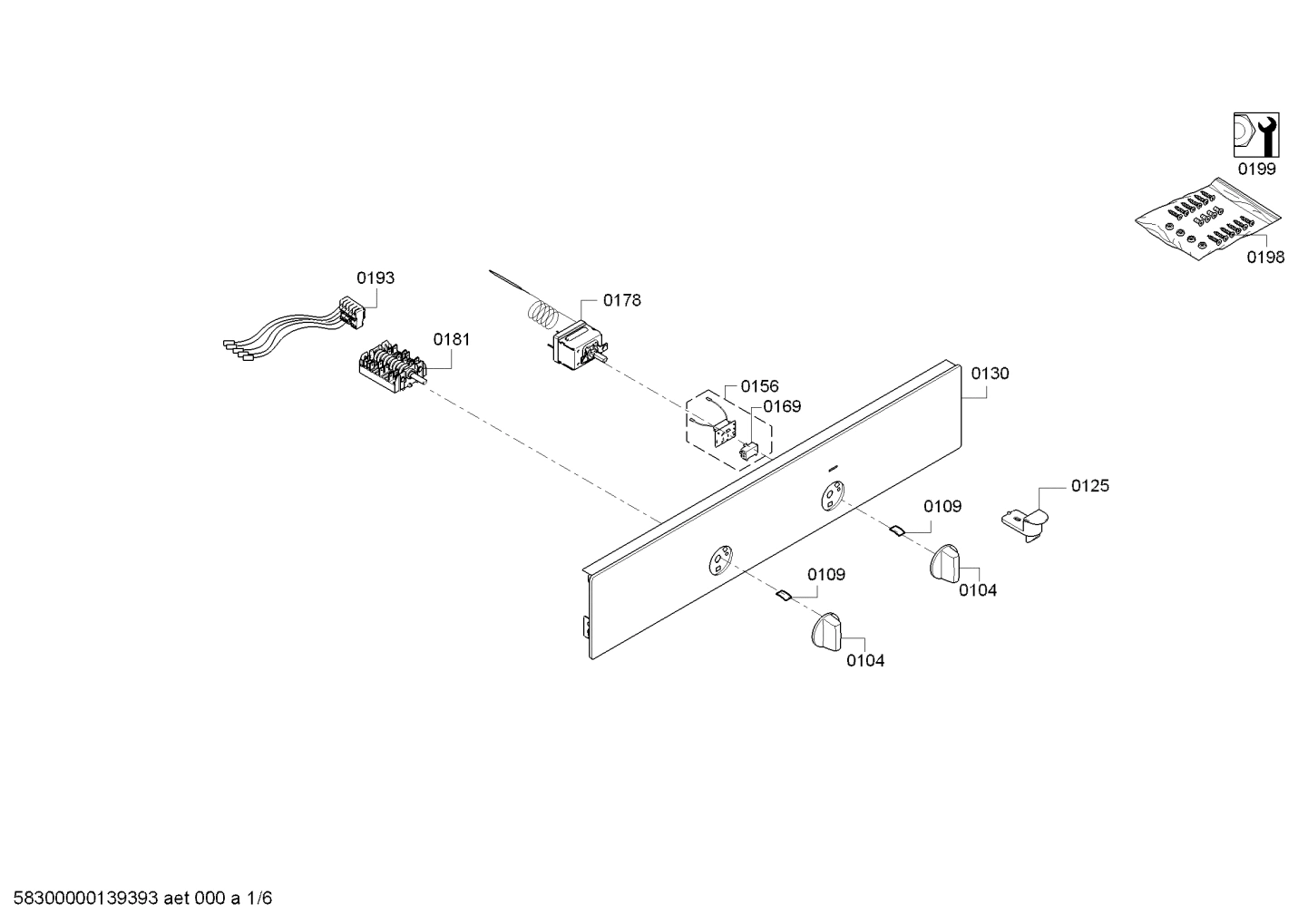 0199

0198

0193

0178

0181

0156

0169

0130

0125

0109

0104

0109

0104

58300000139393 aet 000 a 1/6