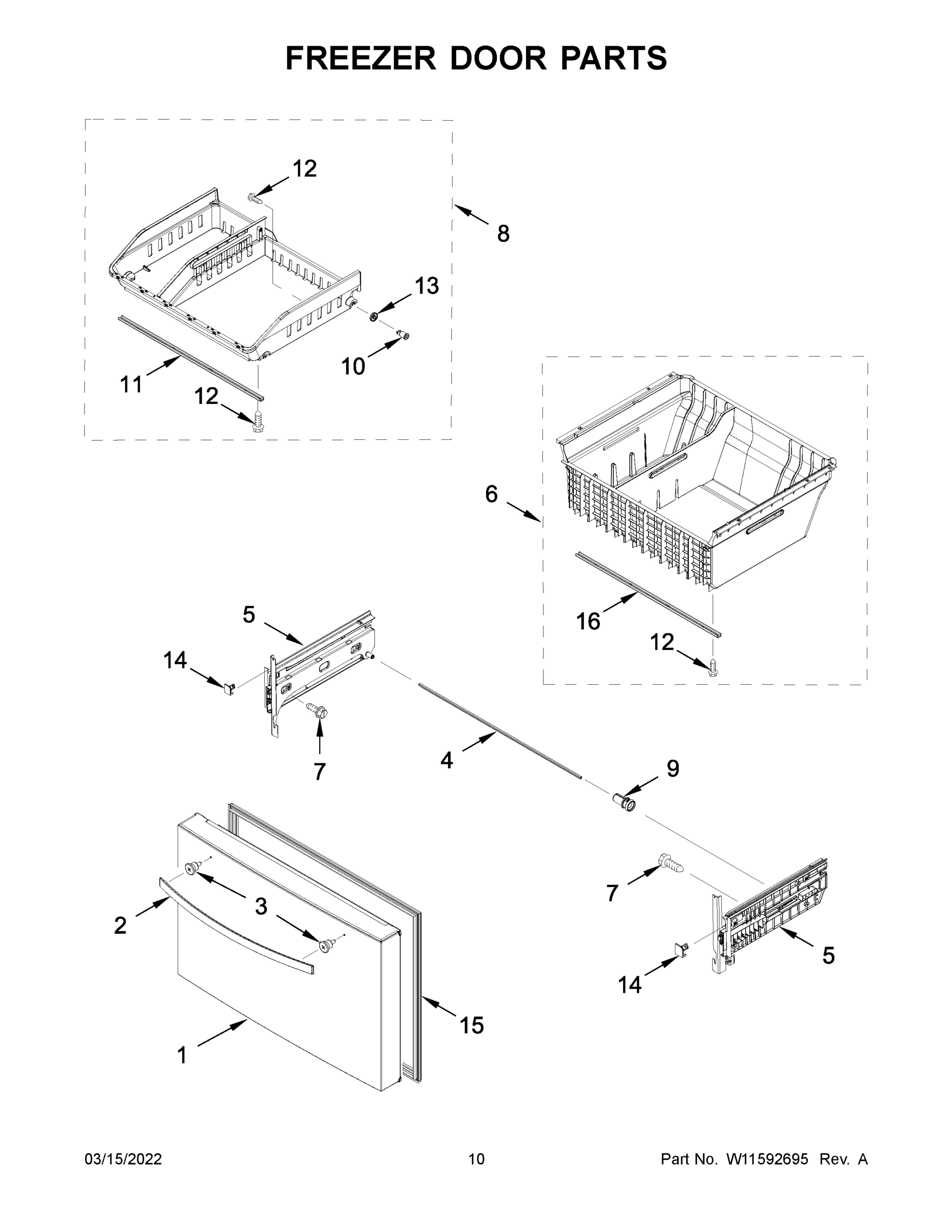 FREEZER DOOR PARTS

12
8
13
10
11
12
6
16
12
5
14
7
4
9
7
3
2
5
14
15
1

03/15/2022
10
Part No. W11592695 Rev. A