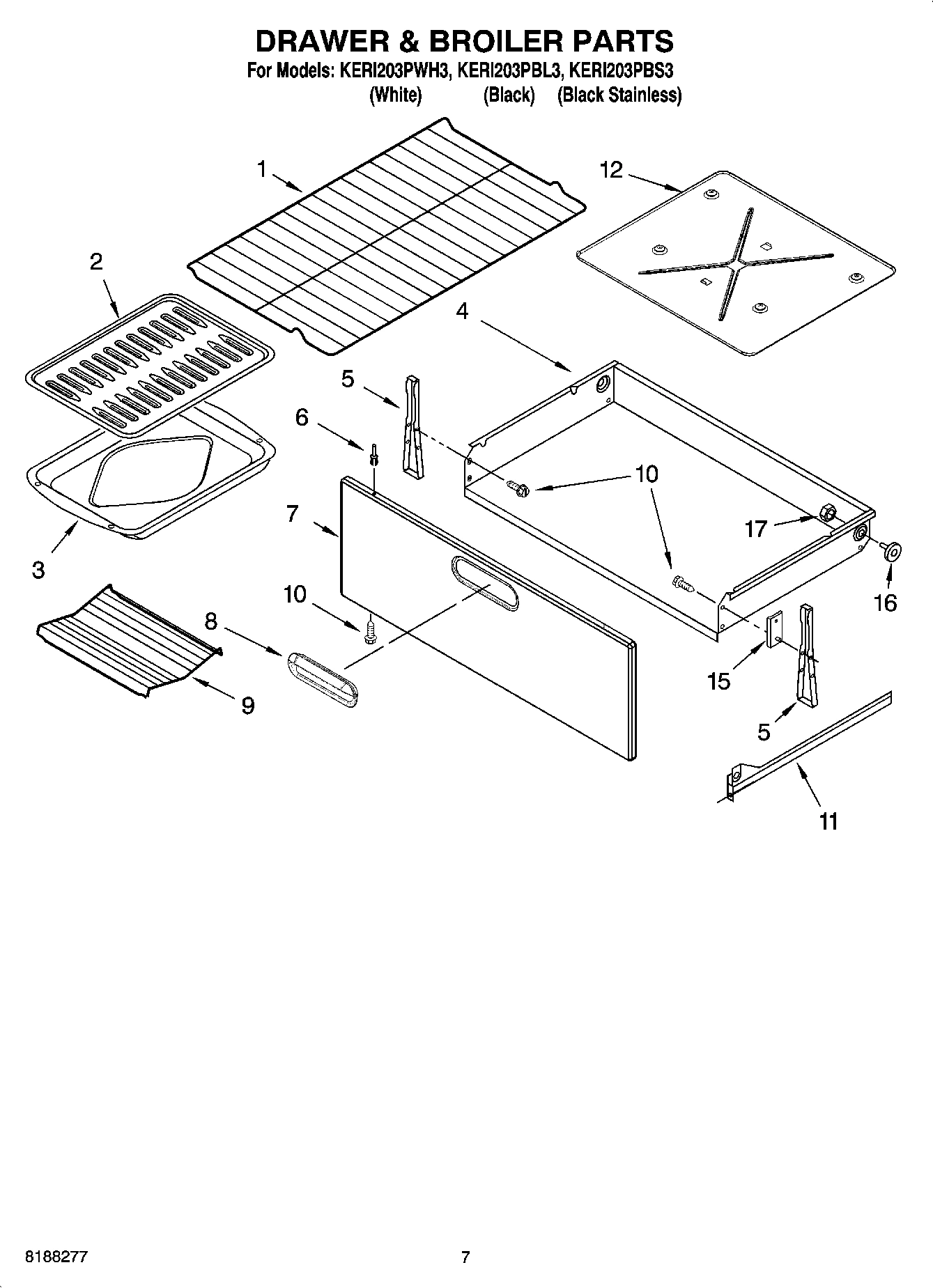 DRAWER & BROILER PARTS
For Models: KERI203PWH3, KERI203PBL3, KERI203PBS3
(White) (Black) (Black Stainless)

1
12
2
4
5
6
10
7
17
3
10
16
8
15
9
5
11

8188277
7