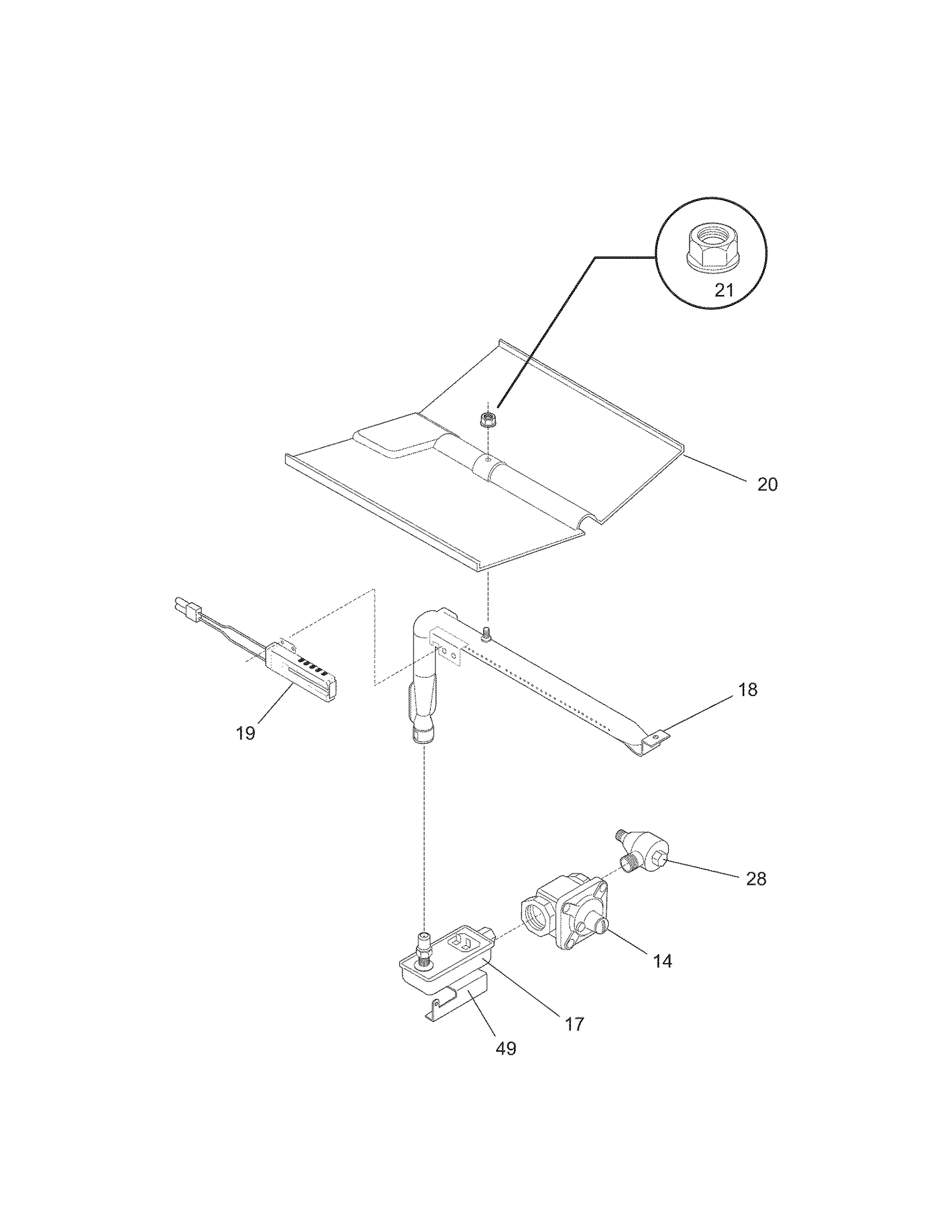 21

20

18

19

28

14

17

49