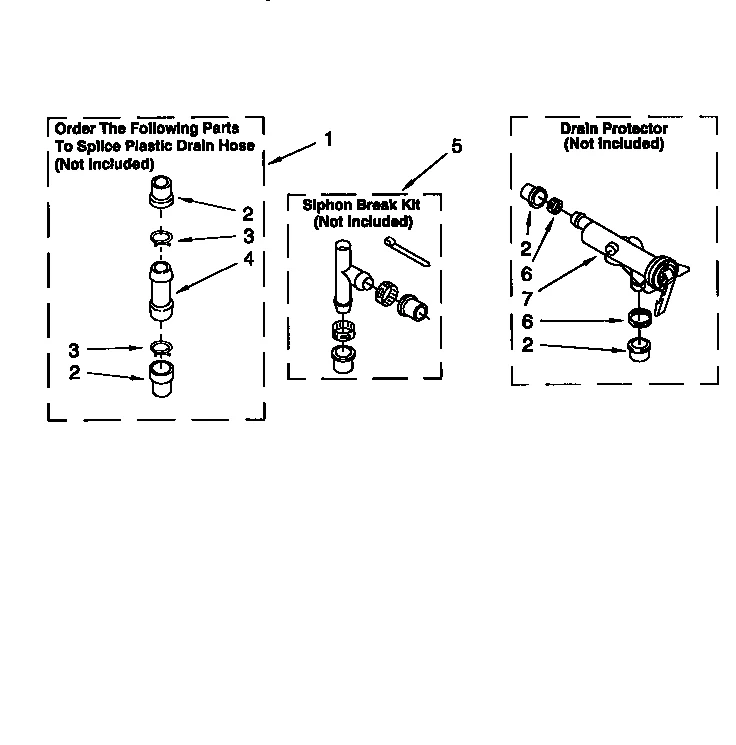 Order The Following Parts To Splice Plastic Drain Hose (Not Included)

1

2
3
4
3
2

5

Siphon Break Kit (Not Included)

Drain Protector (Not Included)

2
6
7
6
2