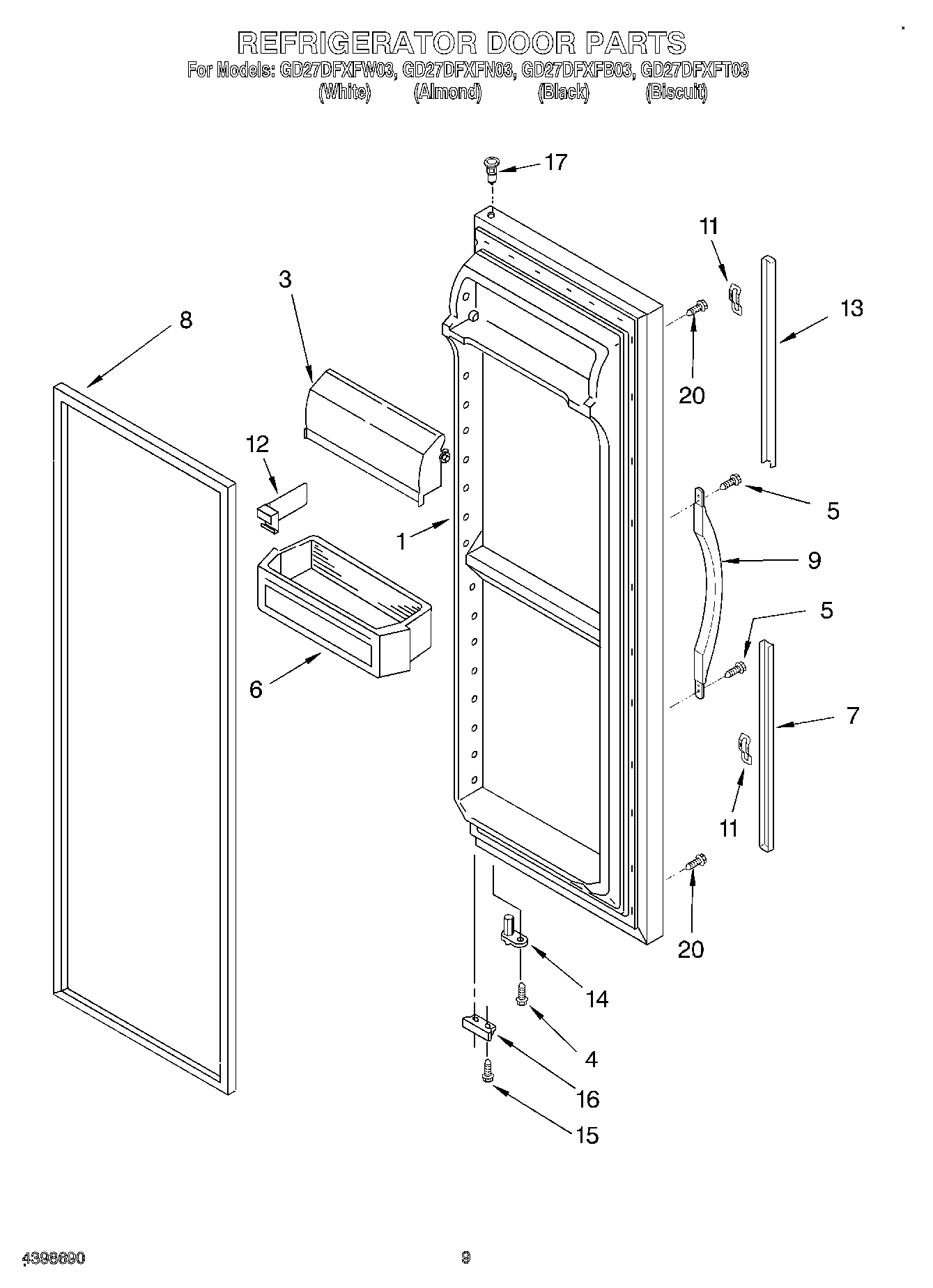 REFRIGERATOR DOOR PARTS
For Models: GD27DFXFW03, GD27DFXFN03, GD27DFXFB03, GD27DFXFT03
(White) (Almond) (Black) (Biscuit)

17
11
3
13
8
20
12
5
1
9
5
6
7
11
20
14
4
16
15

4398690
9