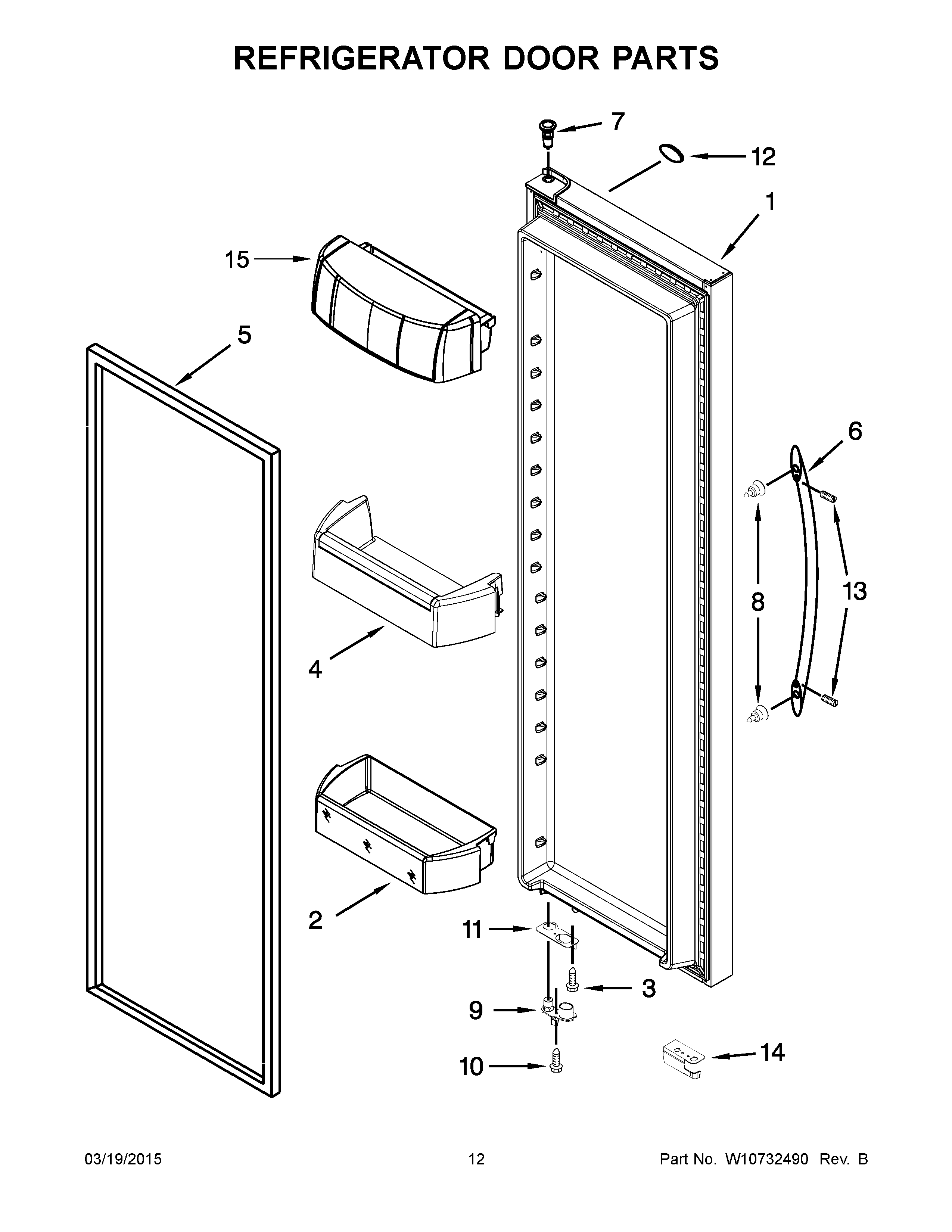 REFRIGERATOR DOOR PARTS

7
12
1
15
5
6
8
13
4
2
11
3
9
10
14

03/19/2015
12
Part No. W10732490 Rev. B