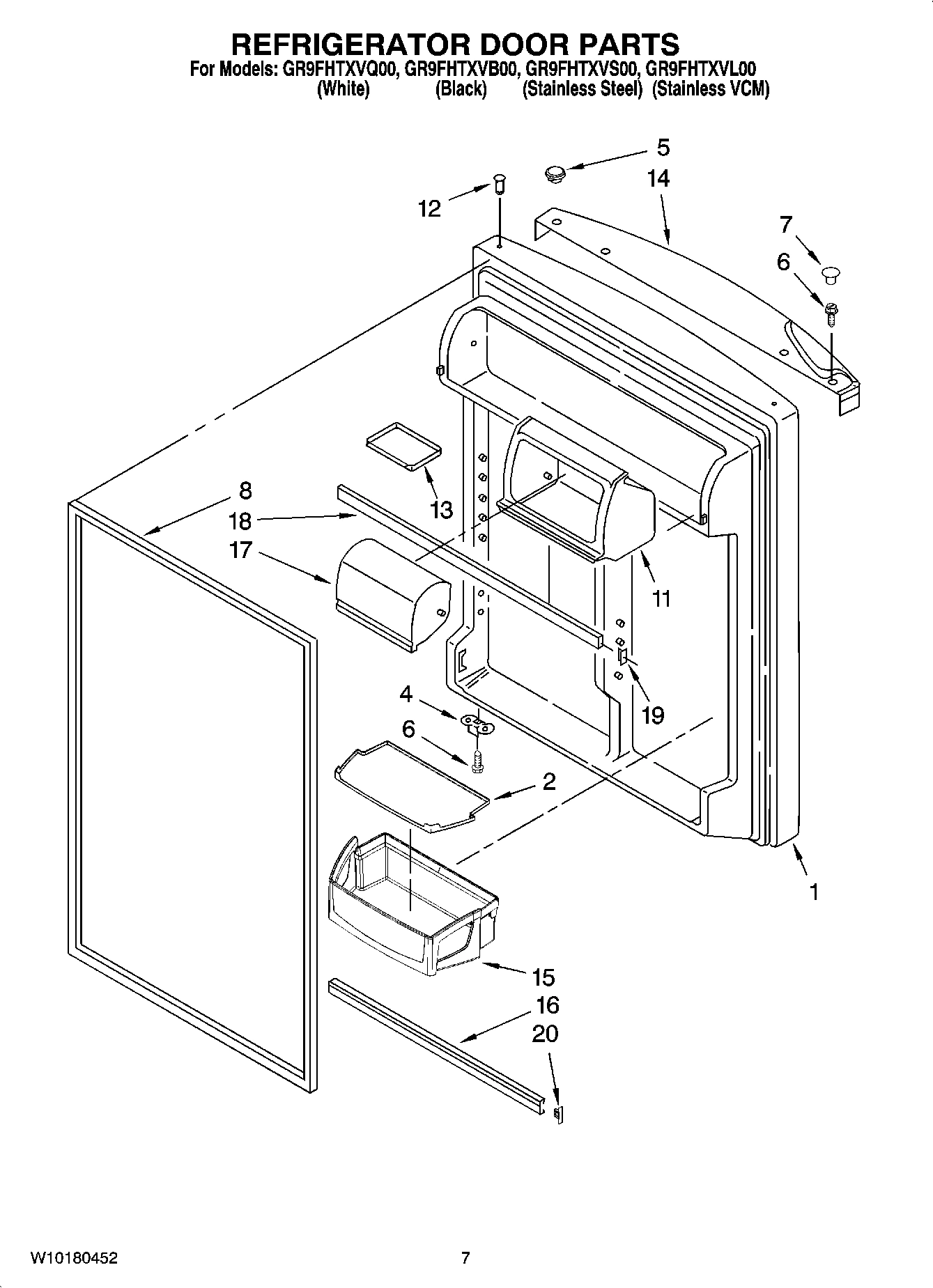 REFRIGERATOR DOOR PARTS
For Models: GR9FHTXVQ00, GR9FHTXVB00, GR9FHTXVS00, GR9FHTXVL00
(White) (Black) (Stainless Steel) (Stainless VCM)

5
14
12
7
6
13
8
18
17
11
19
4
6
2
1
15
16
20

W10180452
7