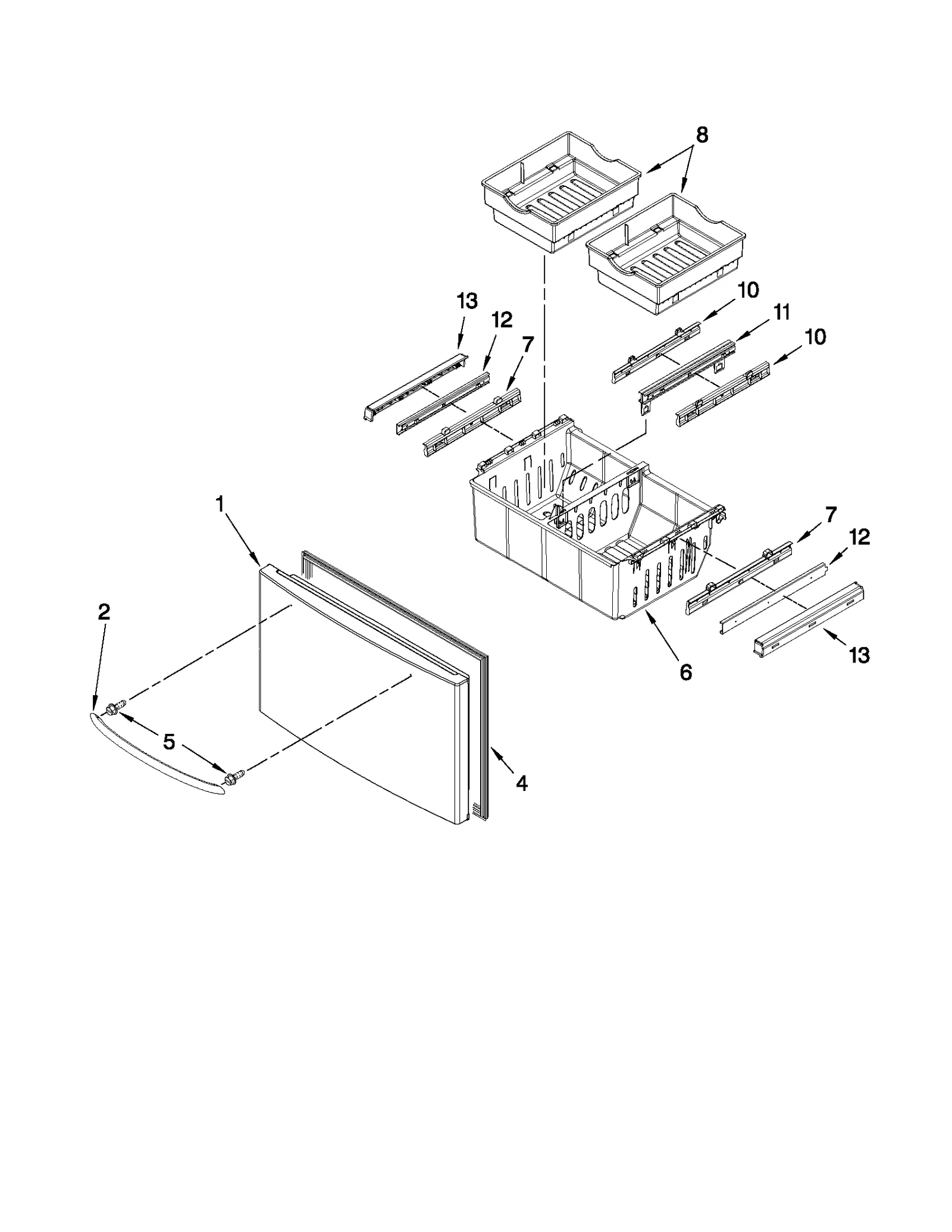 8
13
12
7
10
11
10
1
7
12
2
6
13
5
4