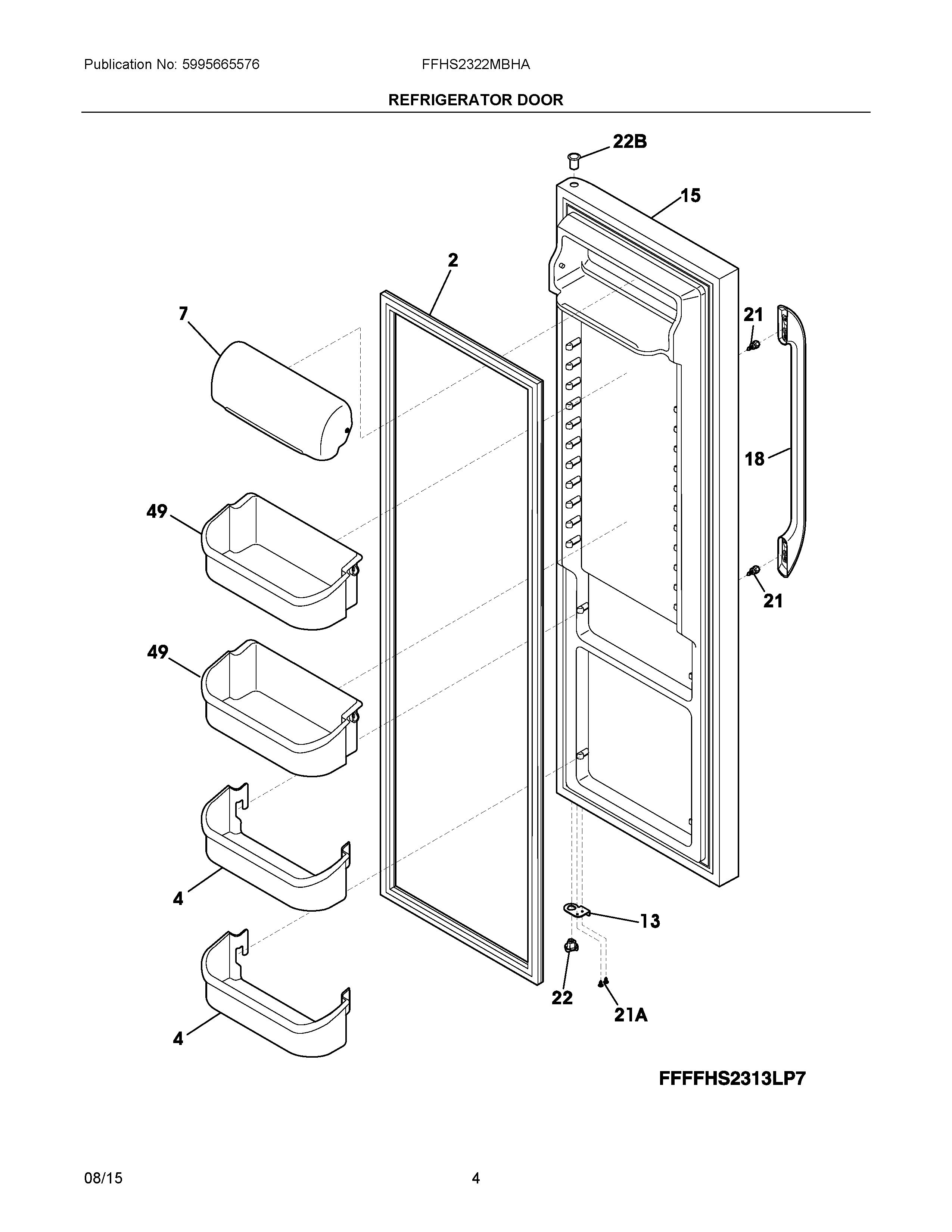 Publication No: 5995665576

FFHS2322MBHA

REFRIGERATOR DOOR

22B

15

2

7

21

18

49

21

49

4

13

22

21A

4

FFFFHS2313LP7

08/15

4