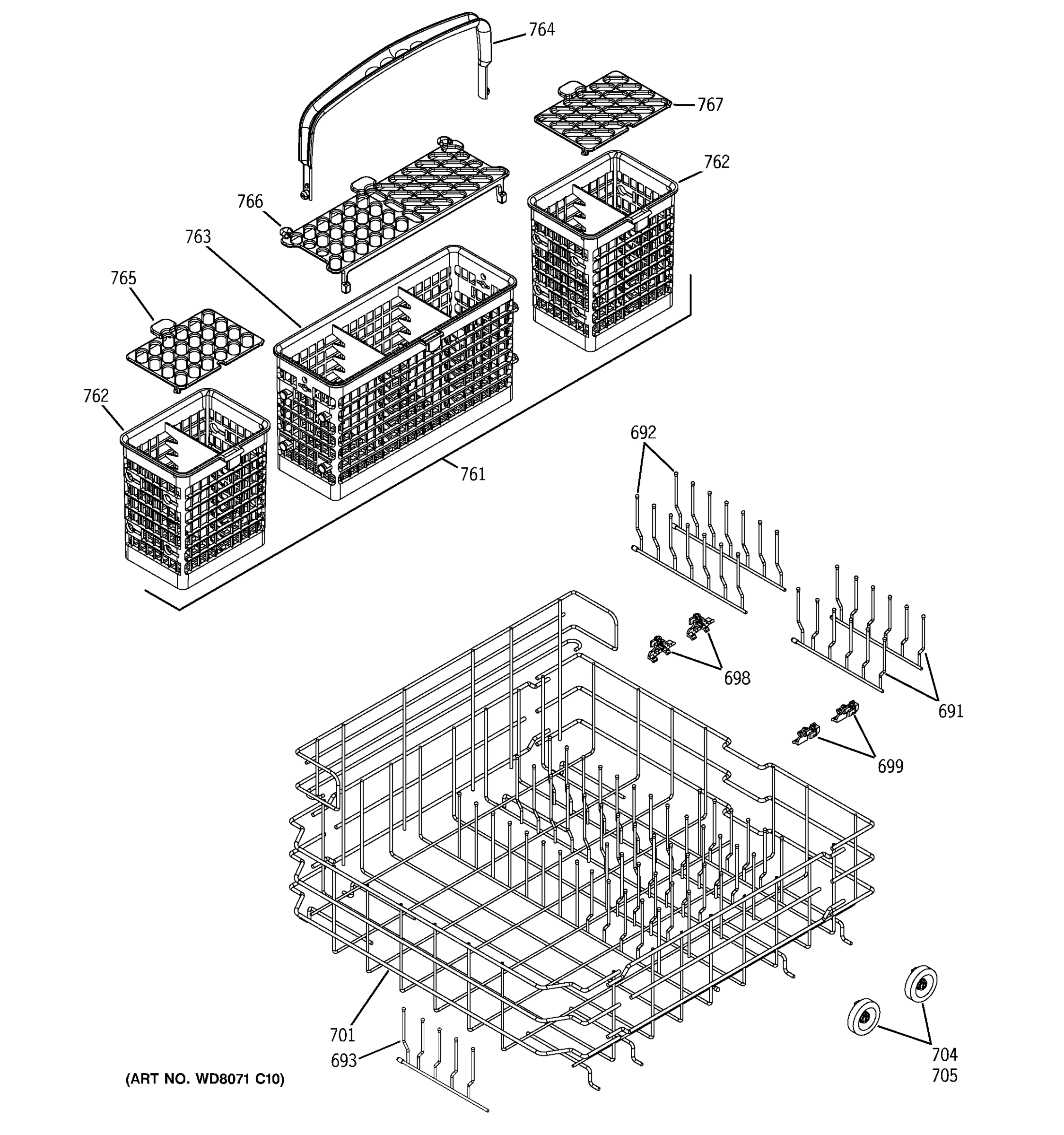 764

767

762

766

763

765

762

761

692

698

691

699

701

693

704
705

(ART NO. WD8071 C10)