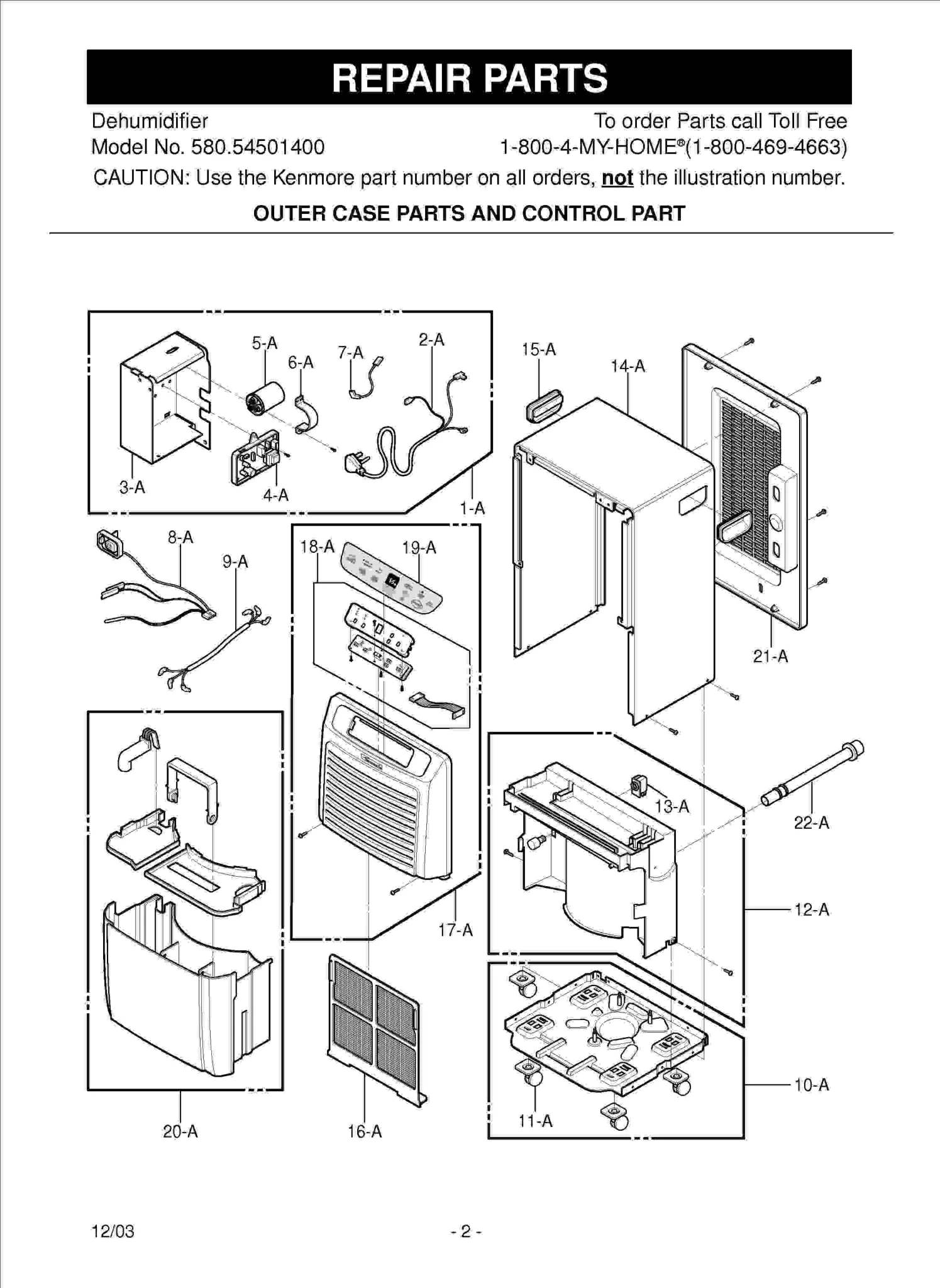 REPAIR PARTS

Dehumidifier
Model No. 580.54501400

To order Parts call Toll Free
1-800-4-MY-HOME®(1-800-469-4663)

CAUTION: Use the Kenmore part number on all orders, not the illustration number.

OUTER CASE PARTS AND CONTROL PART

5-A
6-A
7-A
2-A
3-A
4-A
1-A
15-A
14-A
21-A
8-A
9-A
18-A
19-A
17-A
13-A
22-A
12-A
10-A
11-A
20-A
16-A

12/03

- 2 -