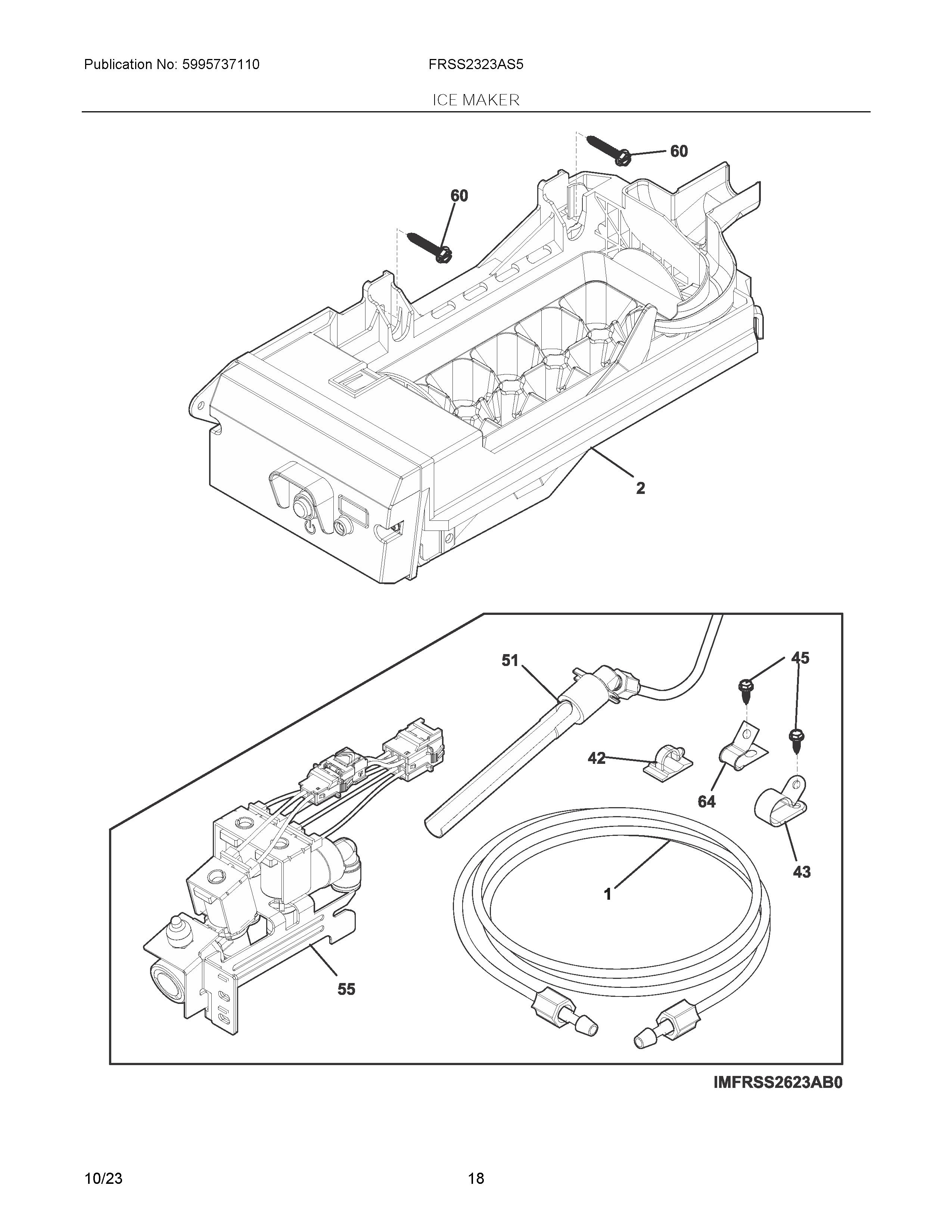 Publication No: 5995737110

FRSS2323AS5

ICE MAKER

60

60

2

51

45

42

64

43

1

55

IMFRSS2623AB0

10/23

18