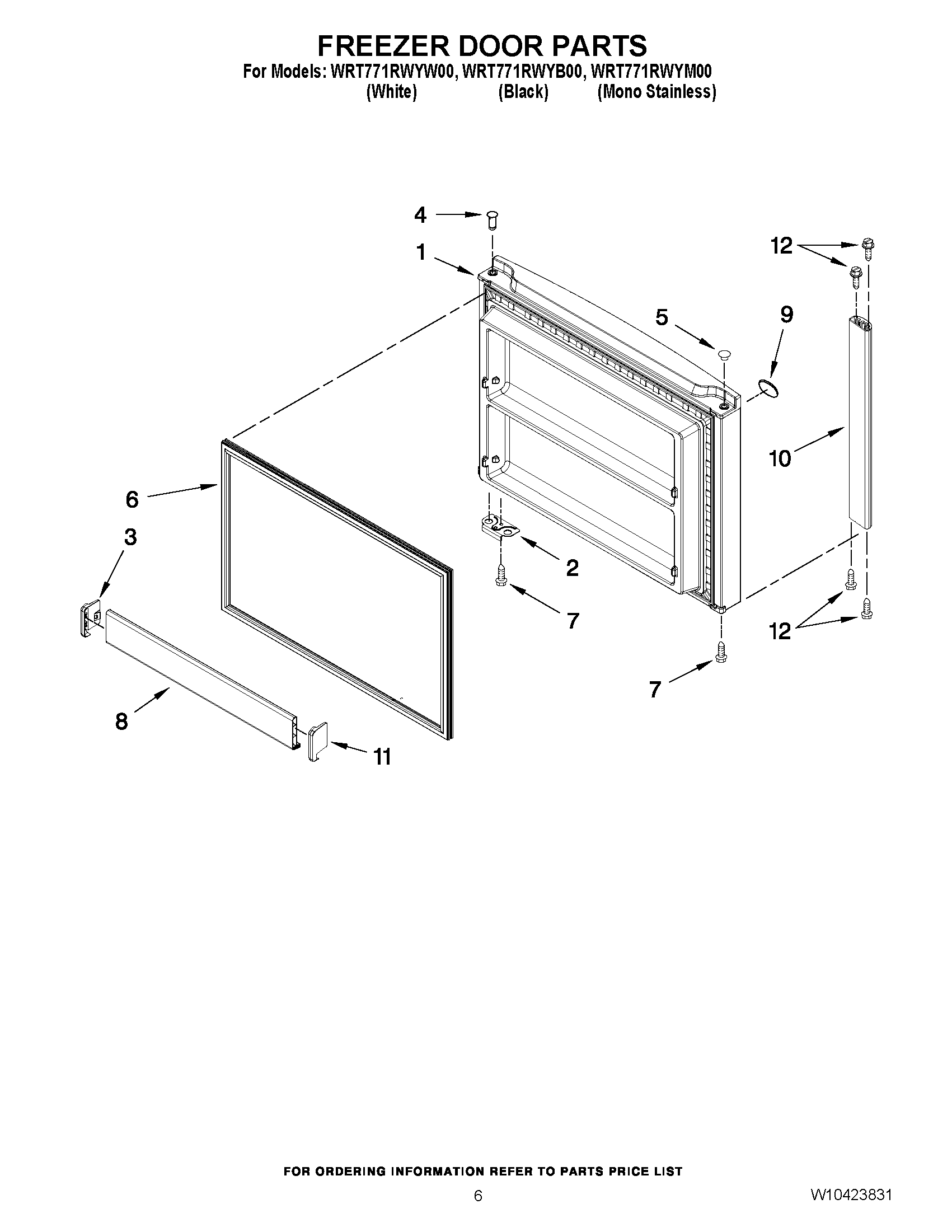 FREEZER DOOR PARTS

For Models: WRT771RWYW00, WRT771RWYB00, WRT771RWYM00
(White) (Black) (Mono Stainless)

4
1
12
5
9
10
6
3
2
7
12
7
8
11

FOR ORDERING INFORMATION REFER TO PARTS PRICE LIST

6

W10423831