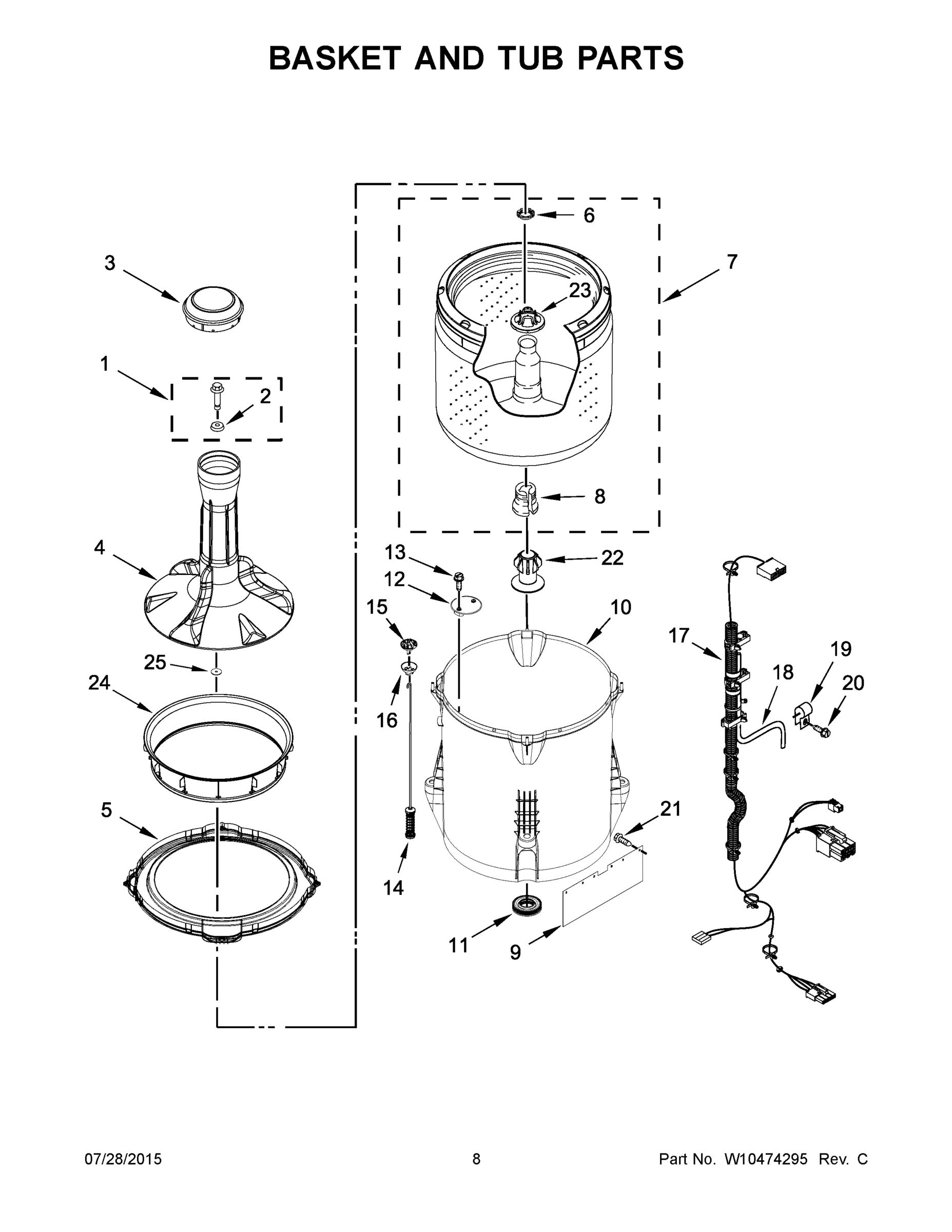 BASKET AND TUB PARTS

6
3
7
23
1
2
8
4
13
22
12
15
10
17
19
25
18
20
24
16
5
21
14
11
9

07/28/2015
8
Part No. W10474295 Rev. C