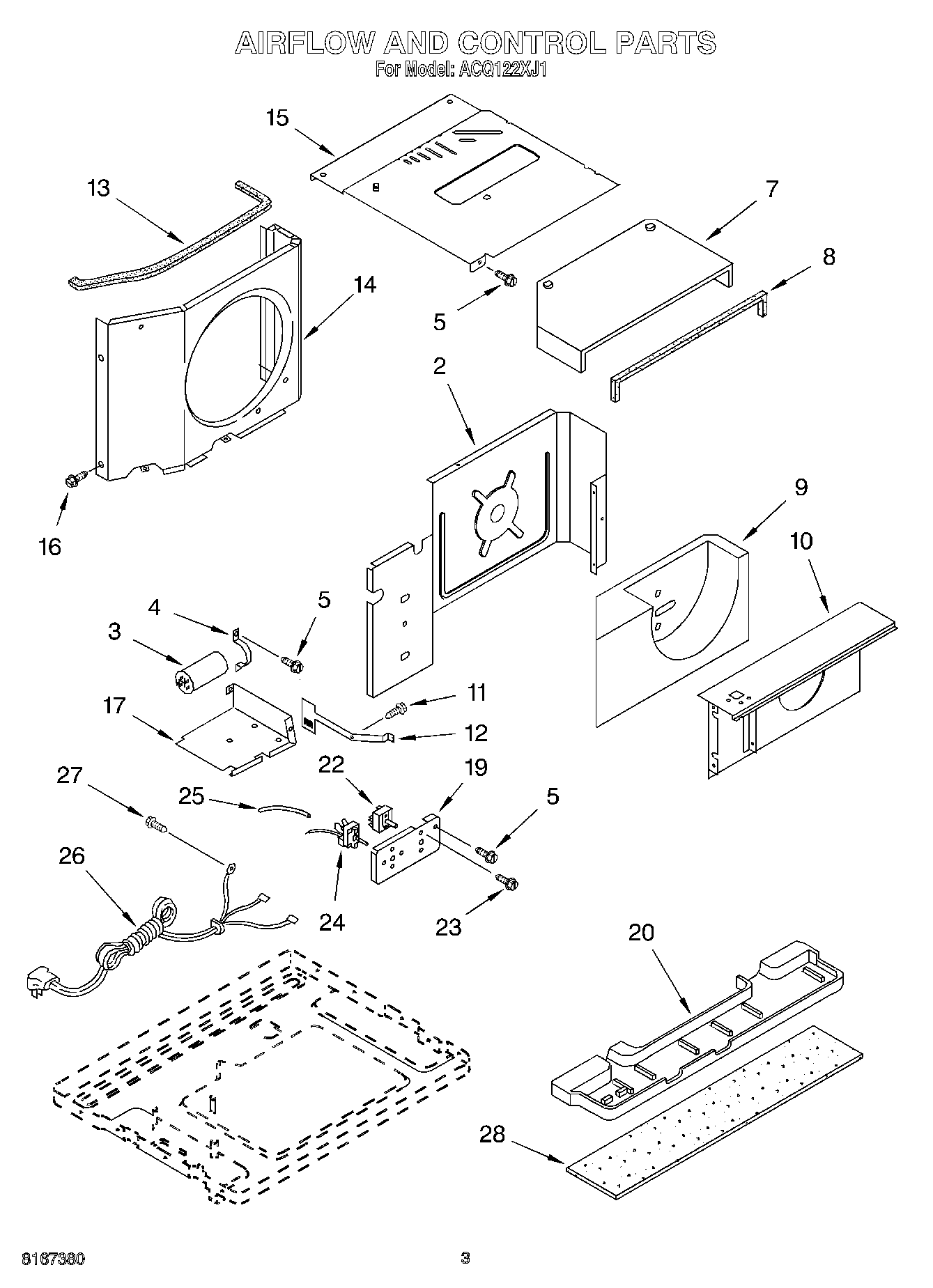 AIRFLOW AND CONTROL PARTS
For Model: ACQ122XJ1

15
13
7
8
14
5
2
16
9
10
4
5
3
11
17
12
22
19
27
25
5
26
24
23
20
28

8167380
3