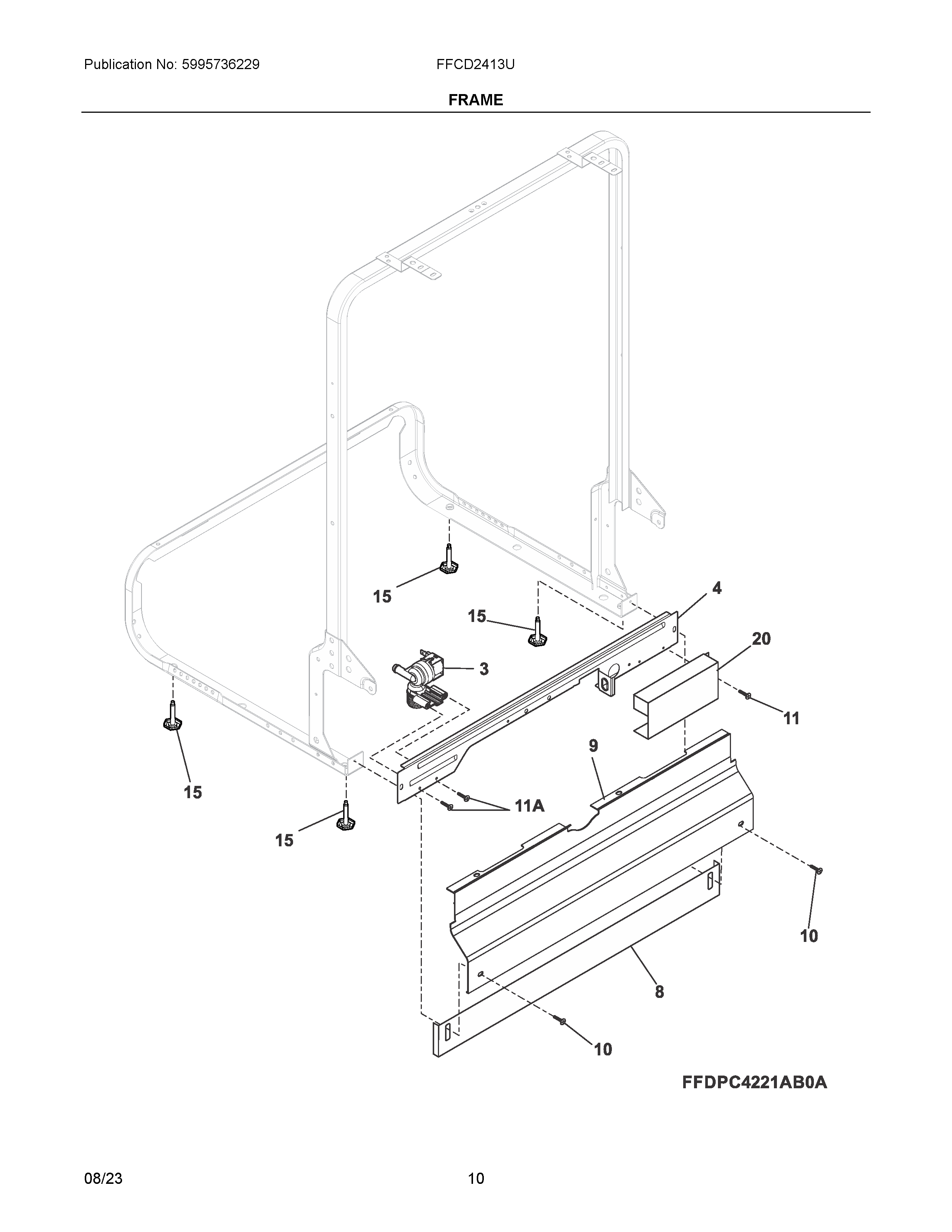 Publication No: 5995736229

FFCD2413U

FRAME

15

4

15

20

3

11

9

15

11A

15

10

8

10

FFDPC4221AB0A

08/23

10