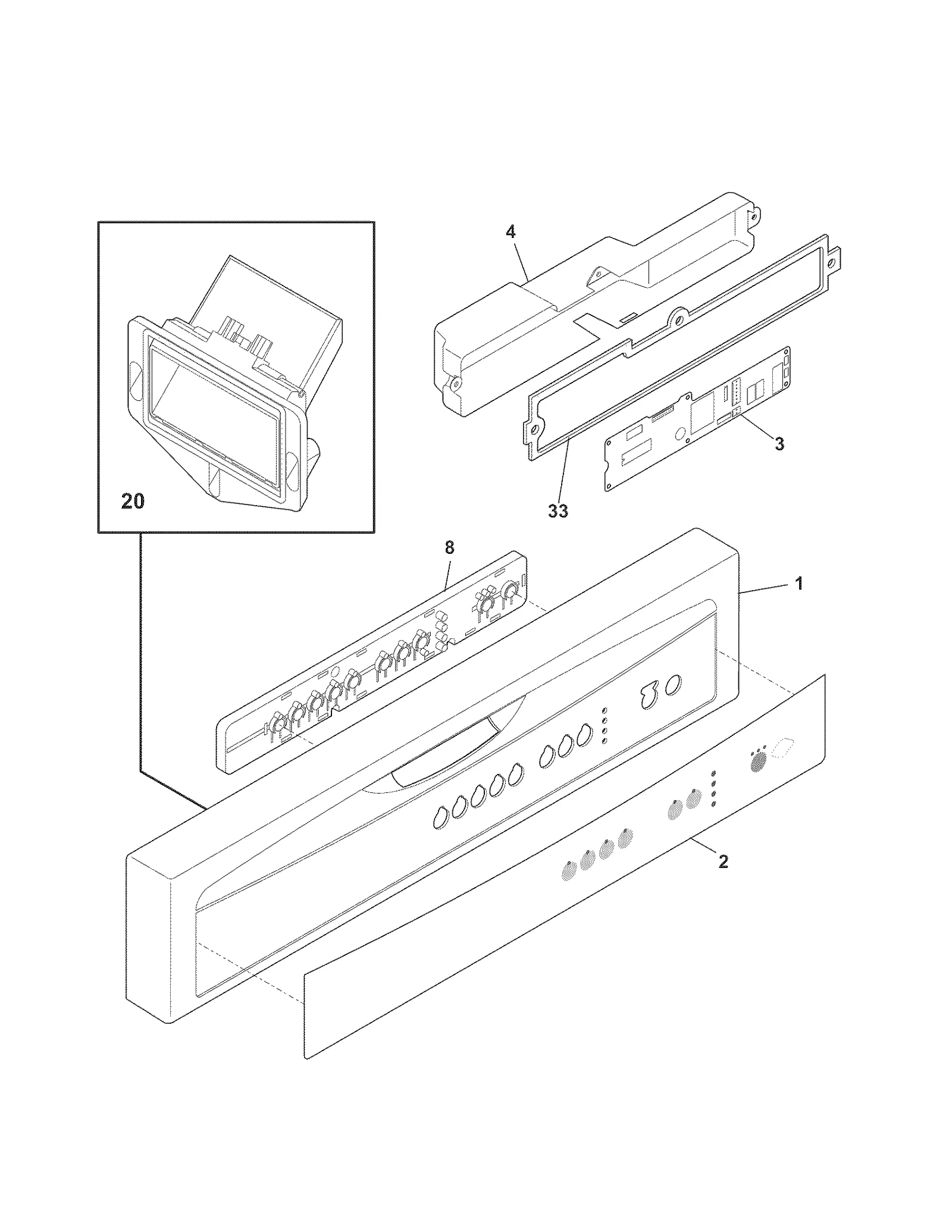 4
20
3
33
8
1
2