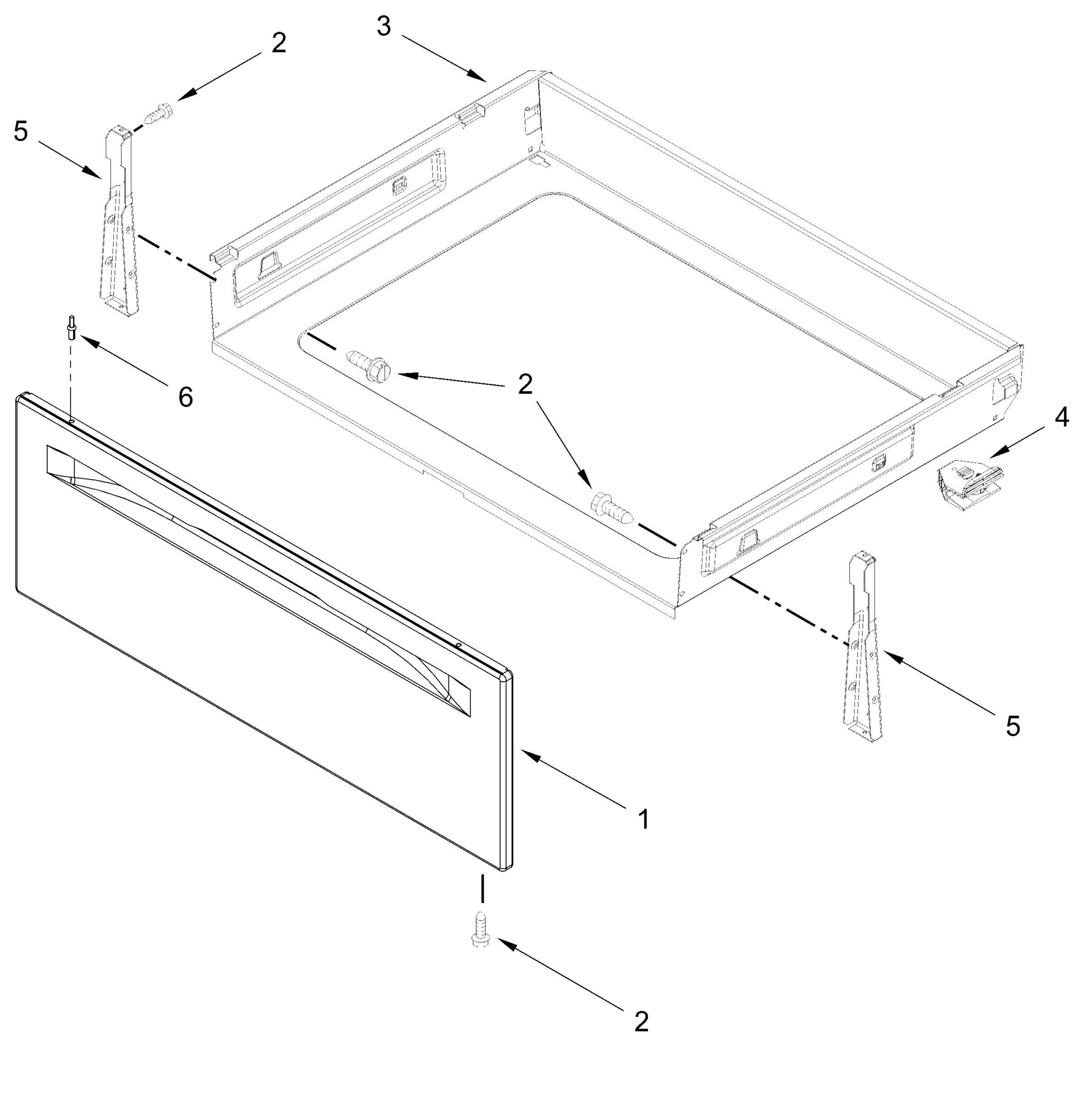 3
2
5
6
2
4
5
1
2