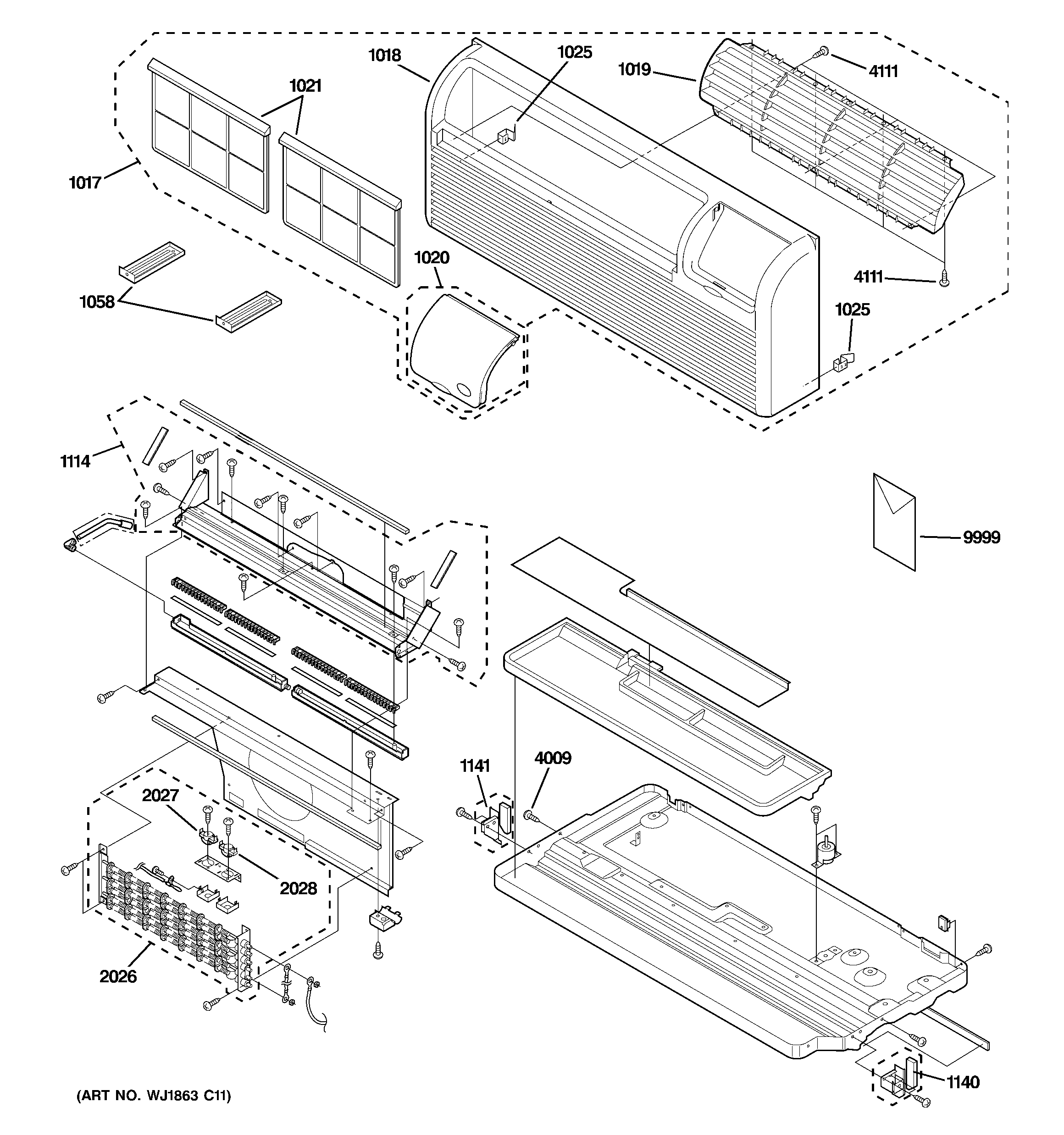 1018
1025
1019
4111
1021
1017
1020
4111
1058
1025
1114
9999
1141
4009
2027
2028
2026
1140
(ART NO. WJ1863 C11)