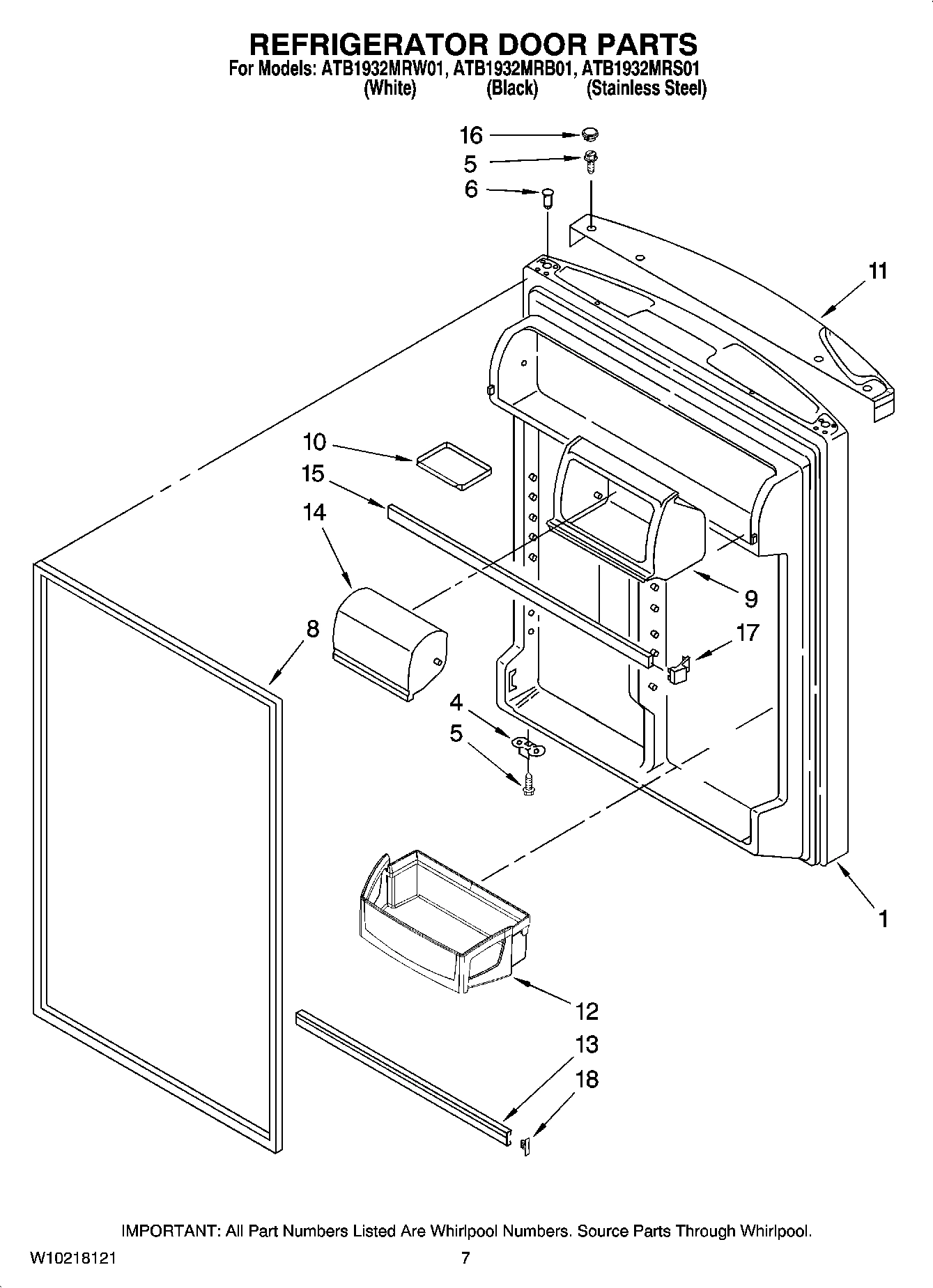 REFRIGERATOR DOOR PARTS
For Models: ATB1932MRW01, ATB1932MRB01, ATB1932MRS01
(White) (Black) (Stainless Steel)

16
5
6
11
10
15
14
9
17
8
4
5
1
12
13
18

IMPORTANT: All Part Numbers Listed Are Whirlpool Numbers. Source Parts Through Whirlpool.

W10218121 7