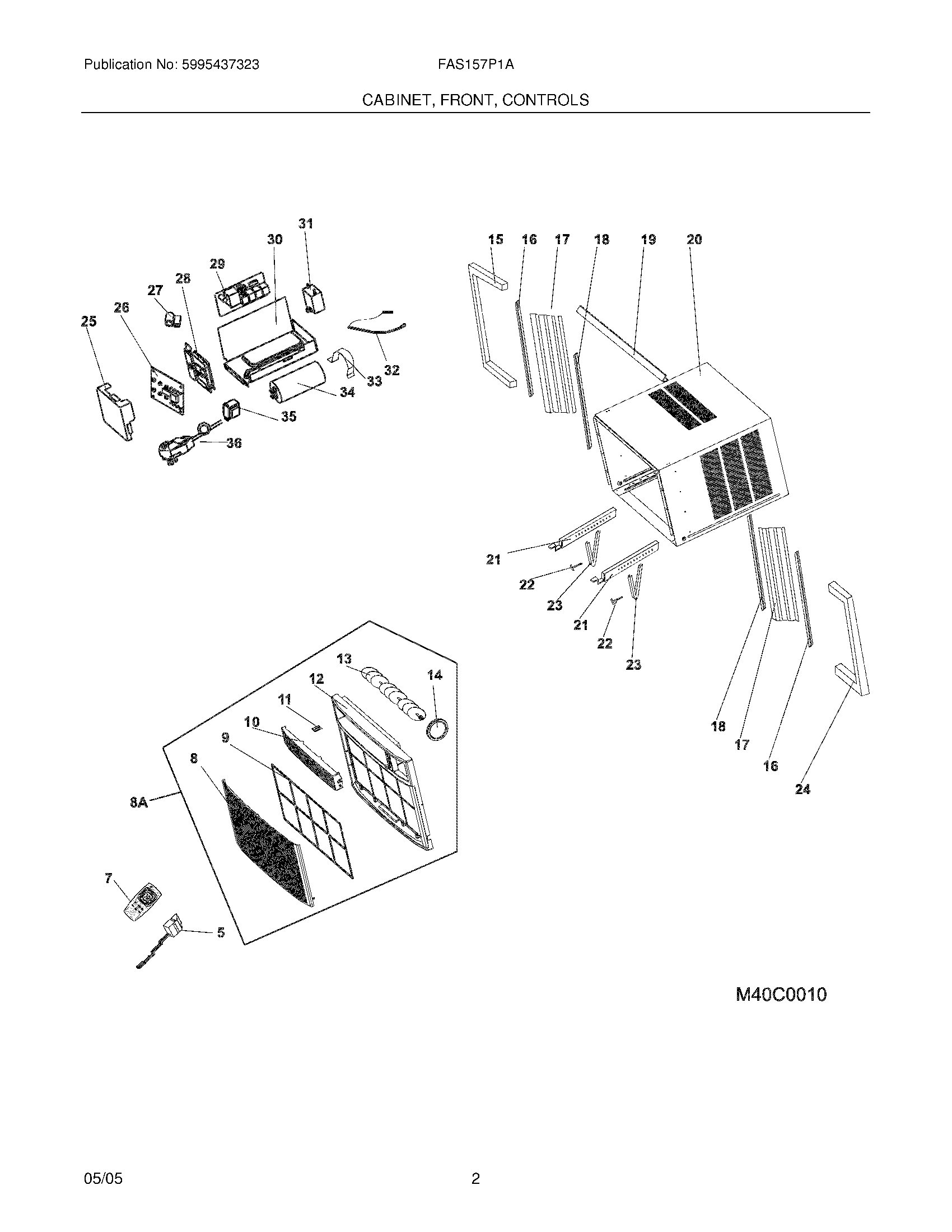 Publication No: 5995437323

FAS157P1A

CABINET, FRONT, CONTROLS

31
30
29
28
27
26
25
32
33
34
35
36

15 16 17 18 19 20

21
22
23
21
22
23

18
17
16
24

13
14
12
11
10
9
8
8A
7
5

M40C0010

05/05

2