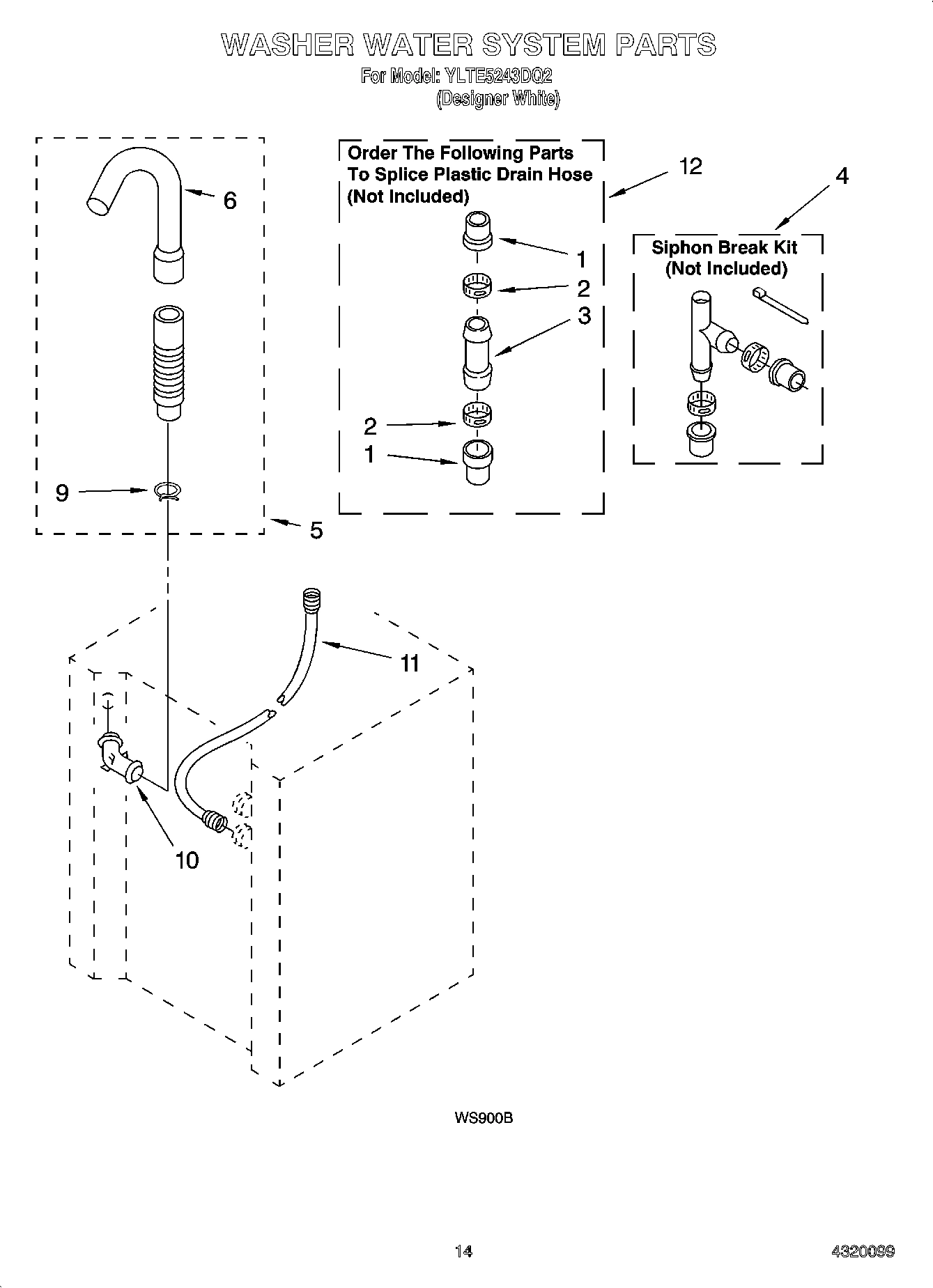 WASHER WATER SYSTEM PARTS
For Model: YLTE5243DQ2
(Designer White)

6

9

5

Order The Following Parts To Splice Plastic Drain Hose (Not Included)

12

1
2
3
2
1

4

Siphon Break Kit (Not Included)

11

10

WS900B

14

4320099