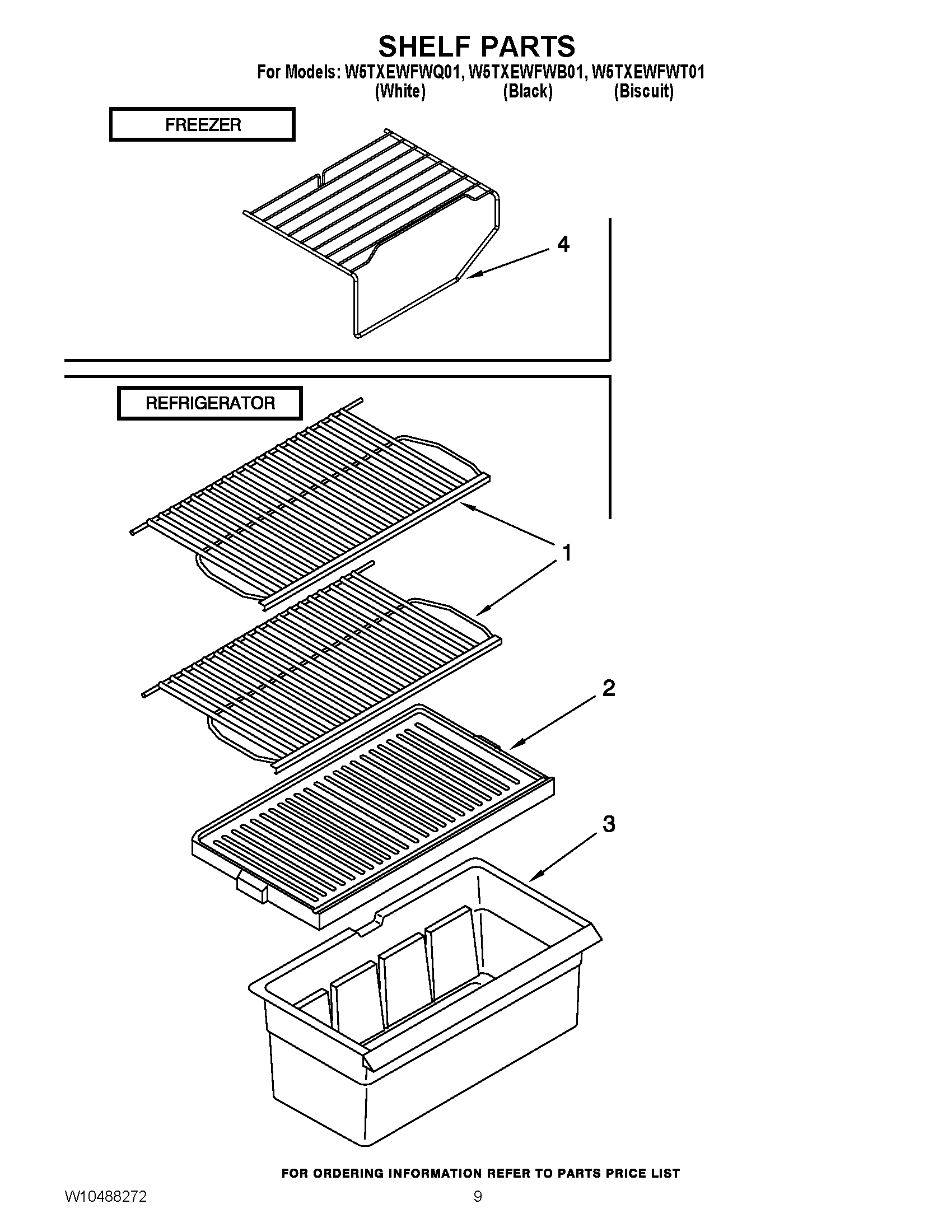 SHELF PARTS
For Models: W5TXEWFWQ01, W5TXEWFWB01, W5TXEWFWT01
(White) (Black) (Biscuit)

FREEZER

4

REFRIGERATOR

1

2

3

FOR ORDERING INFORMATION REFER TO PARTS PRICE LIST

W10488272

9