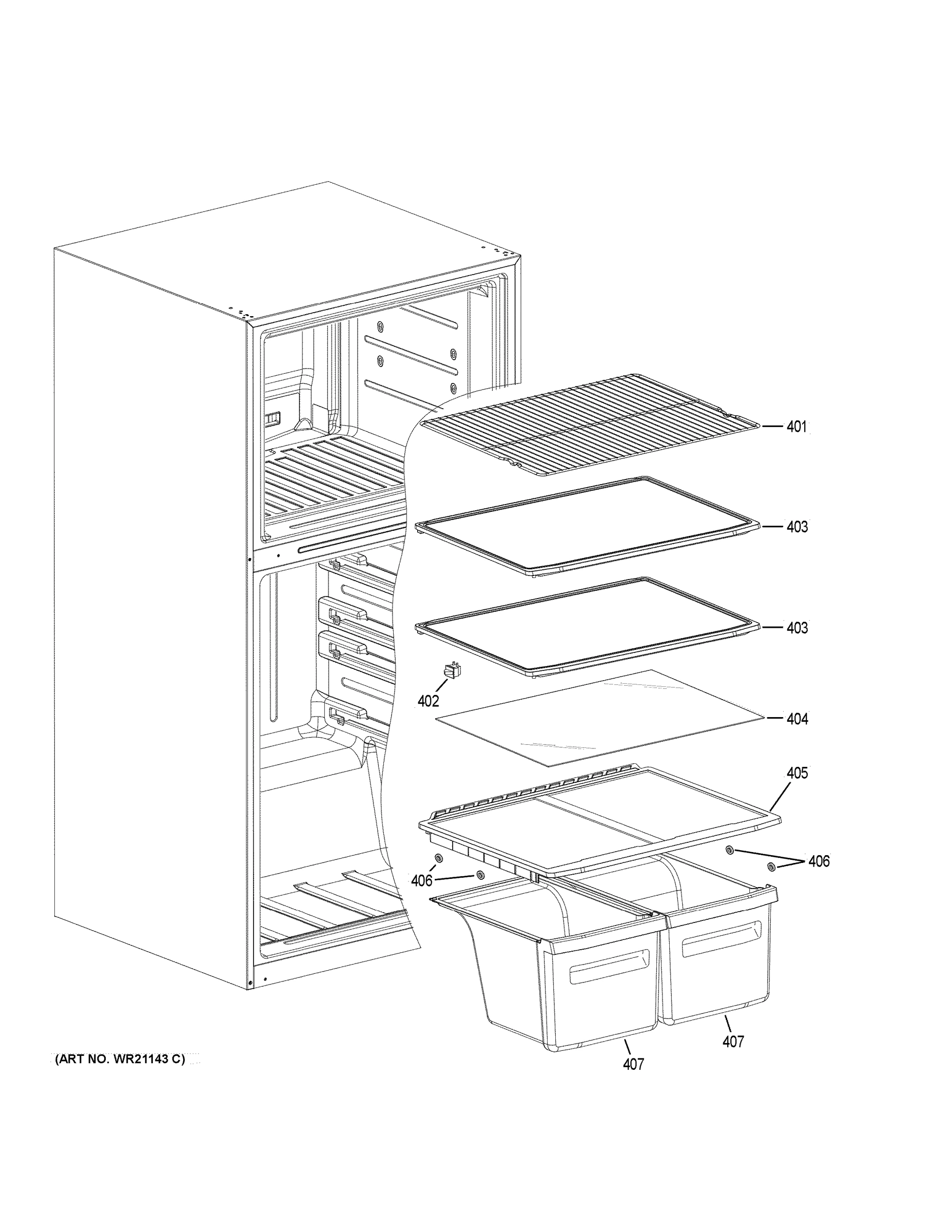 401

403

403

402

404

405

406

406

407

407

(ART NO. WR21143 C)