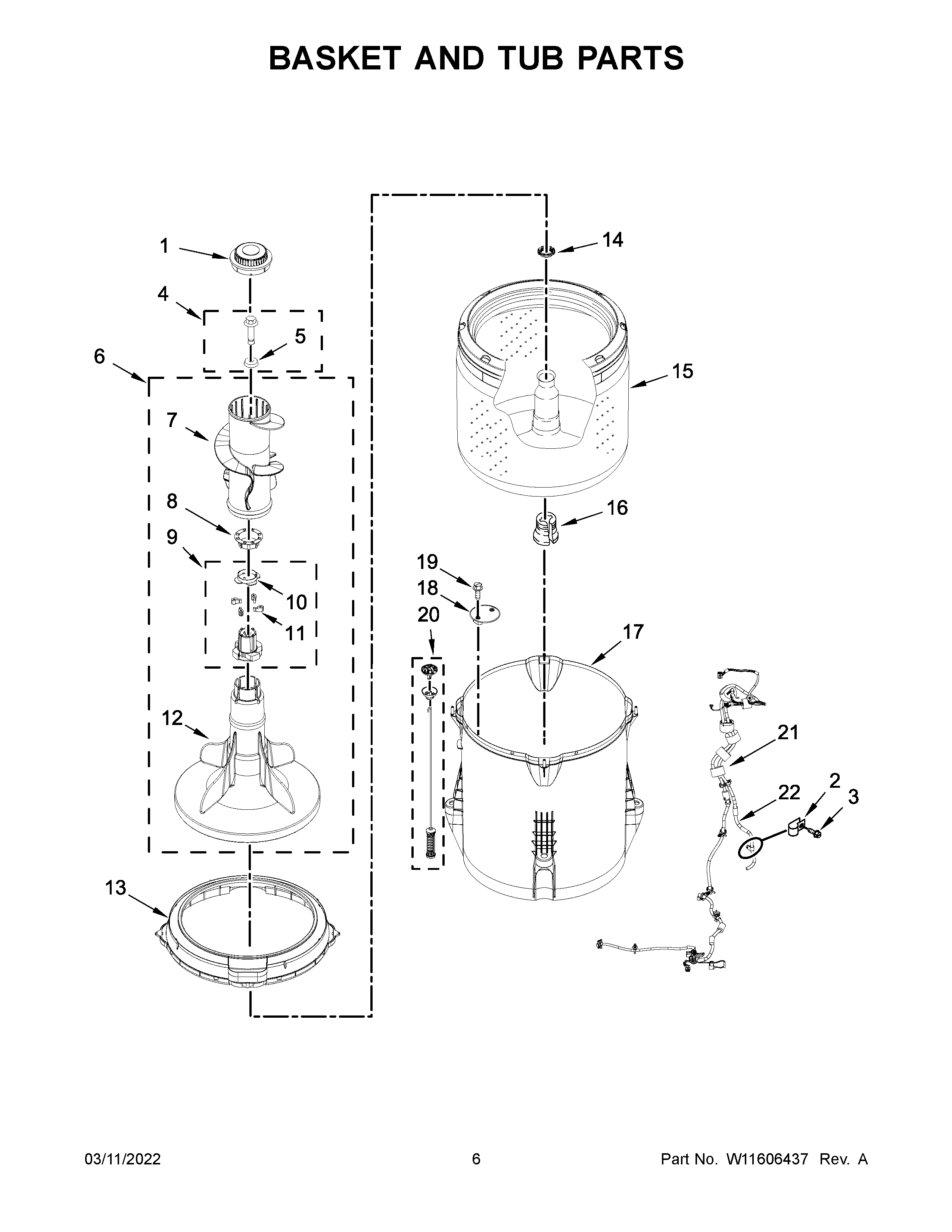 BASKET AND TUB PARTS

1
4
5
6
7
8
9
10
11
12
13
14
15
16
19
18
20
17
21
22
2
3

03/11/2022 6 Part No. W11606437 Rev. A