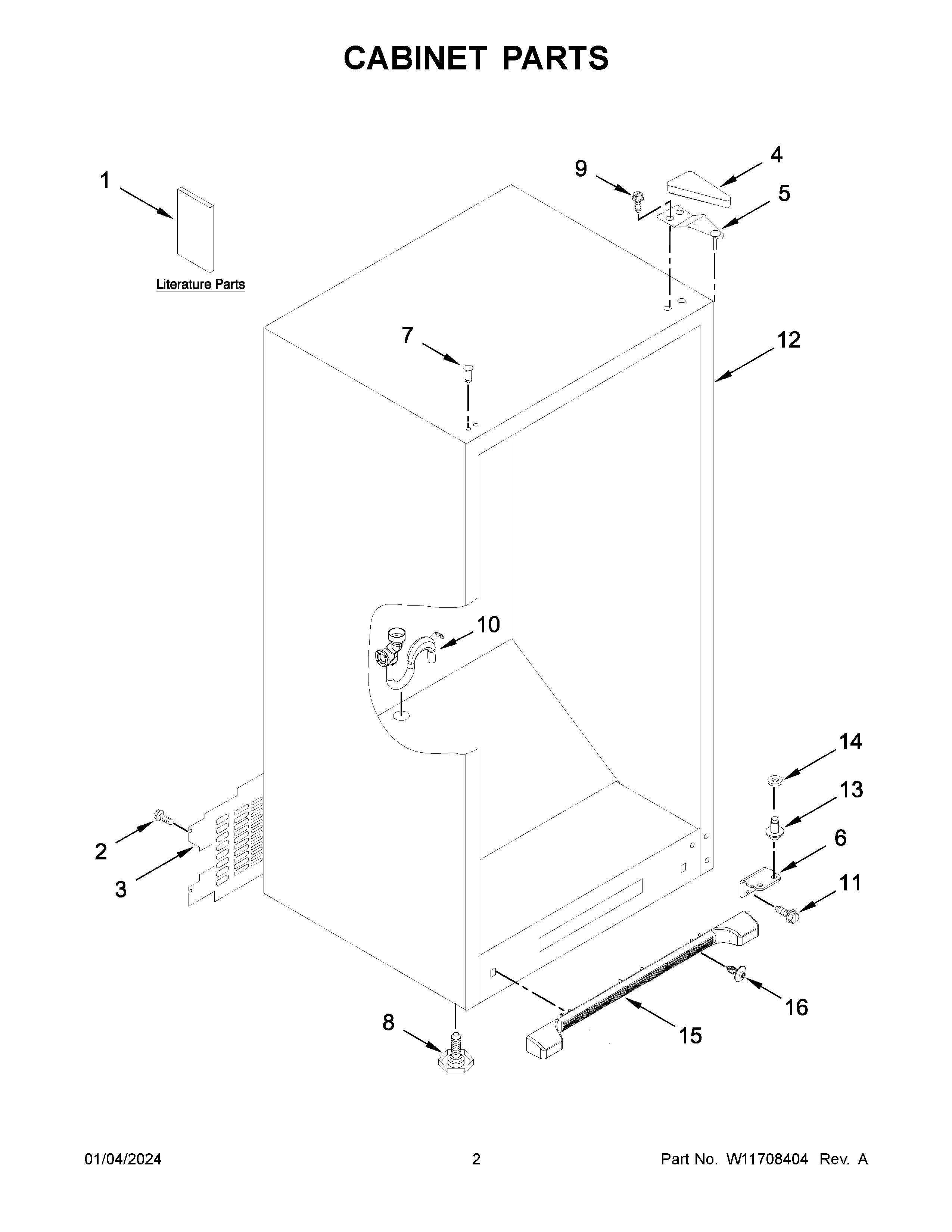 CABINET PARTS

1

Literature Parts

9

4

5

7

12

10

14

13

6

11

2

3

16

15

8

01/04/2024

2

Part No. W11708404 Rev. A