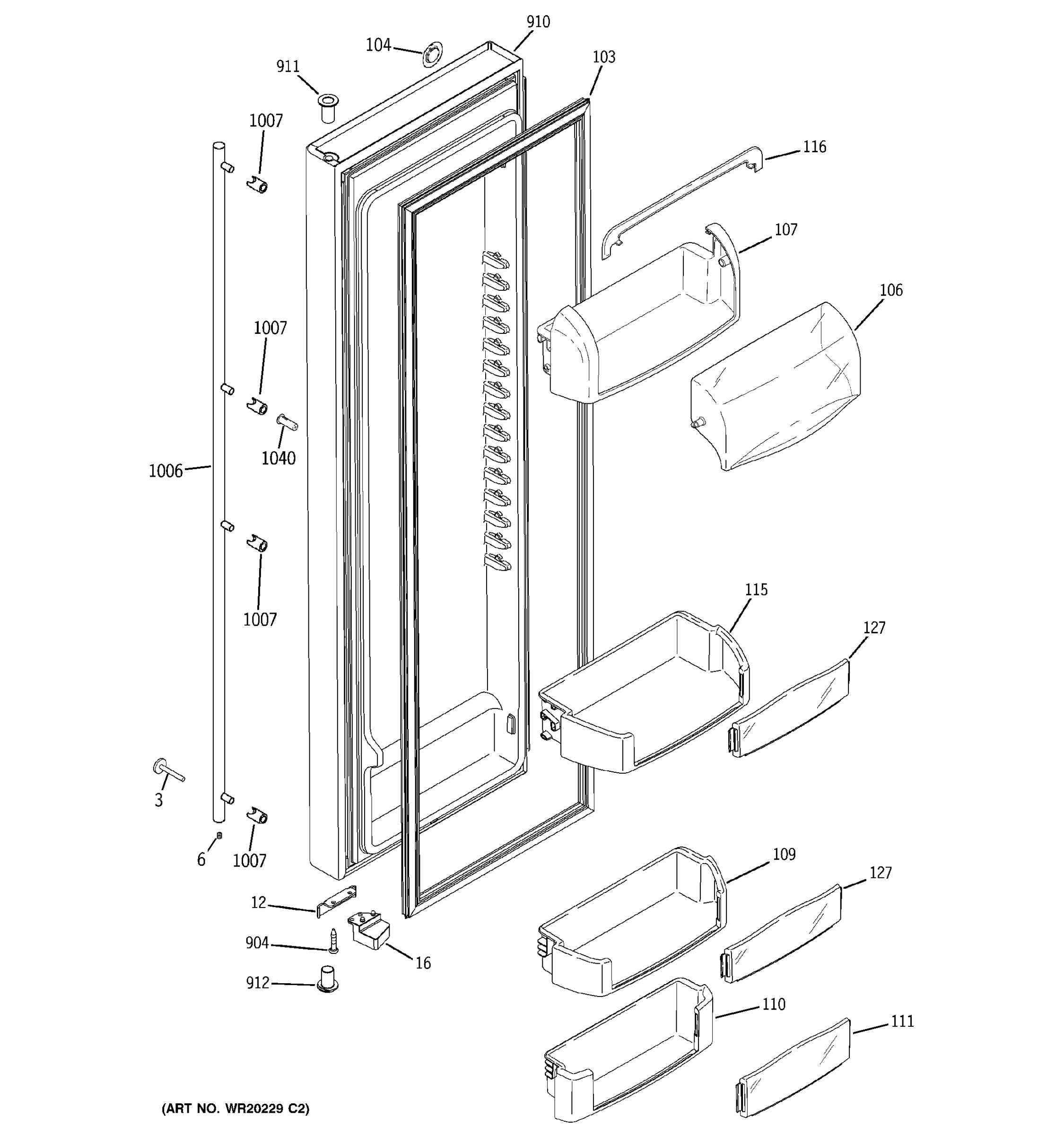 910
104
103
911
1007
116
107
106
1007
1040
1006
1007
115
127
3
6
1007
109
127
12
904
16
912
110
111
(ART NO. WR20229 C2)