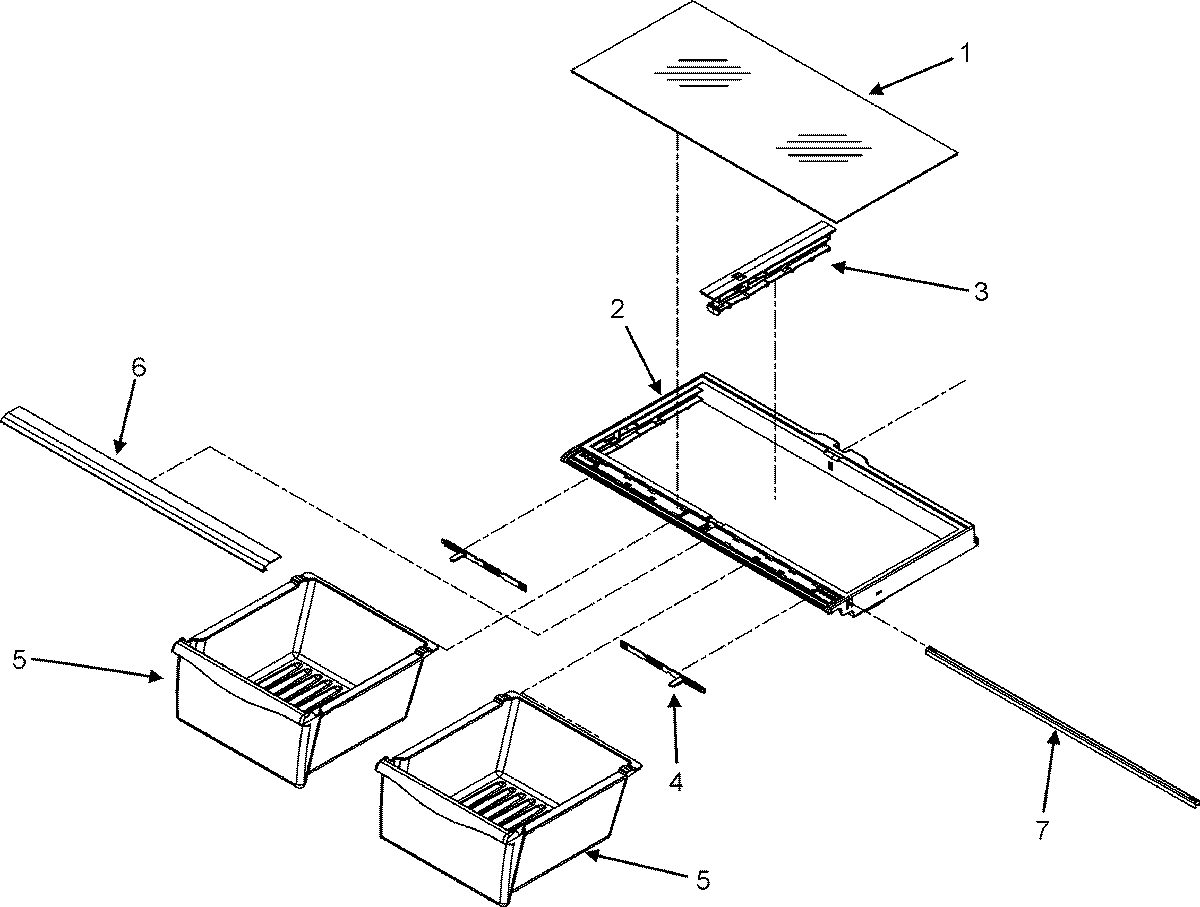 1
3
2
6
5
4
7
5