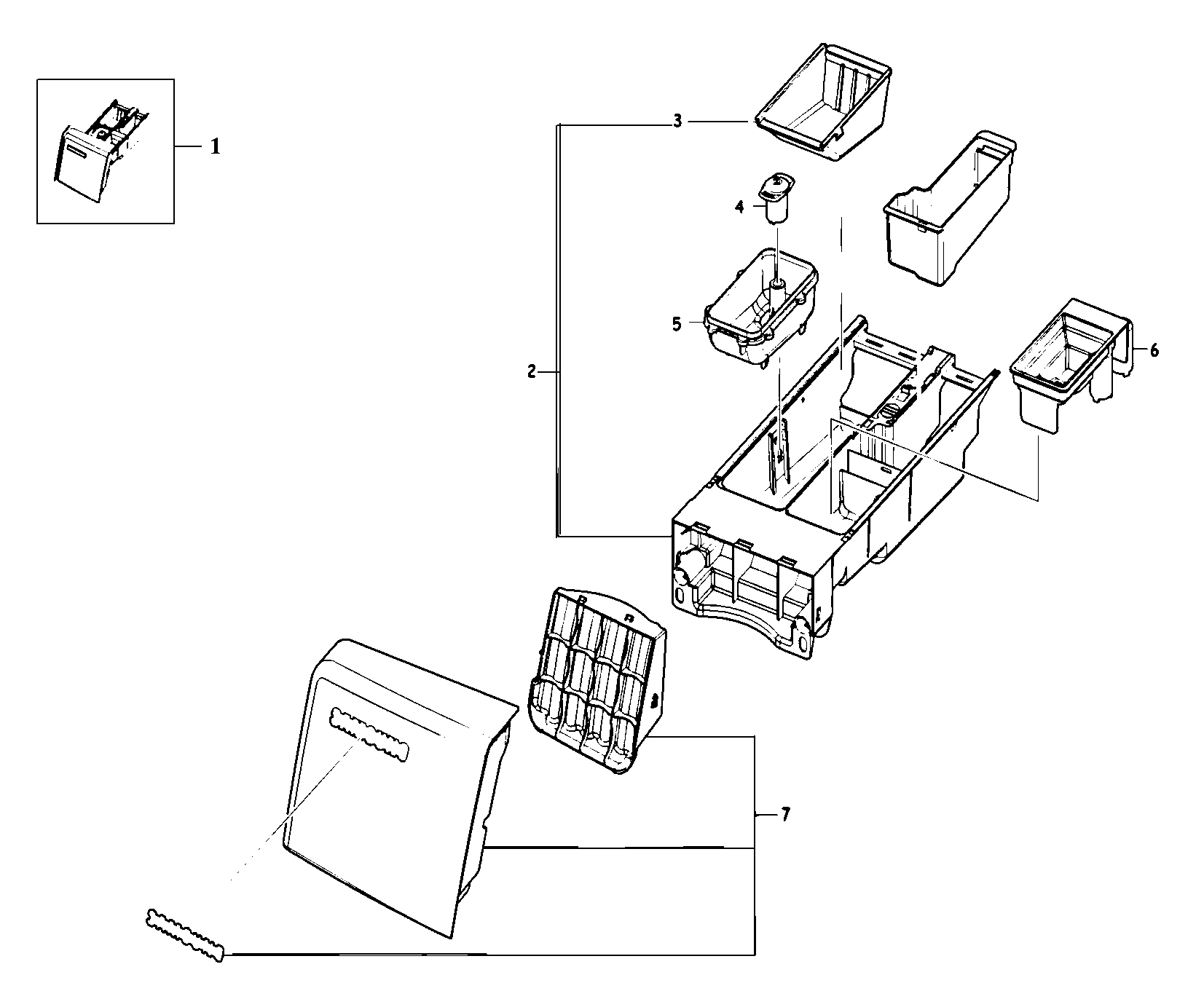 1
3
4
5
2
6
7