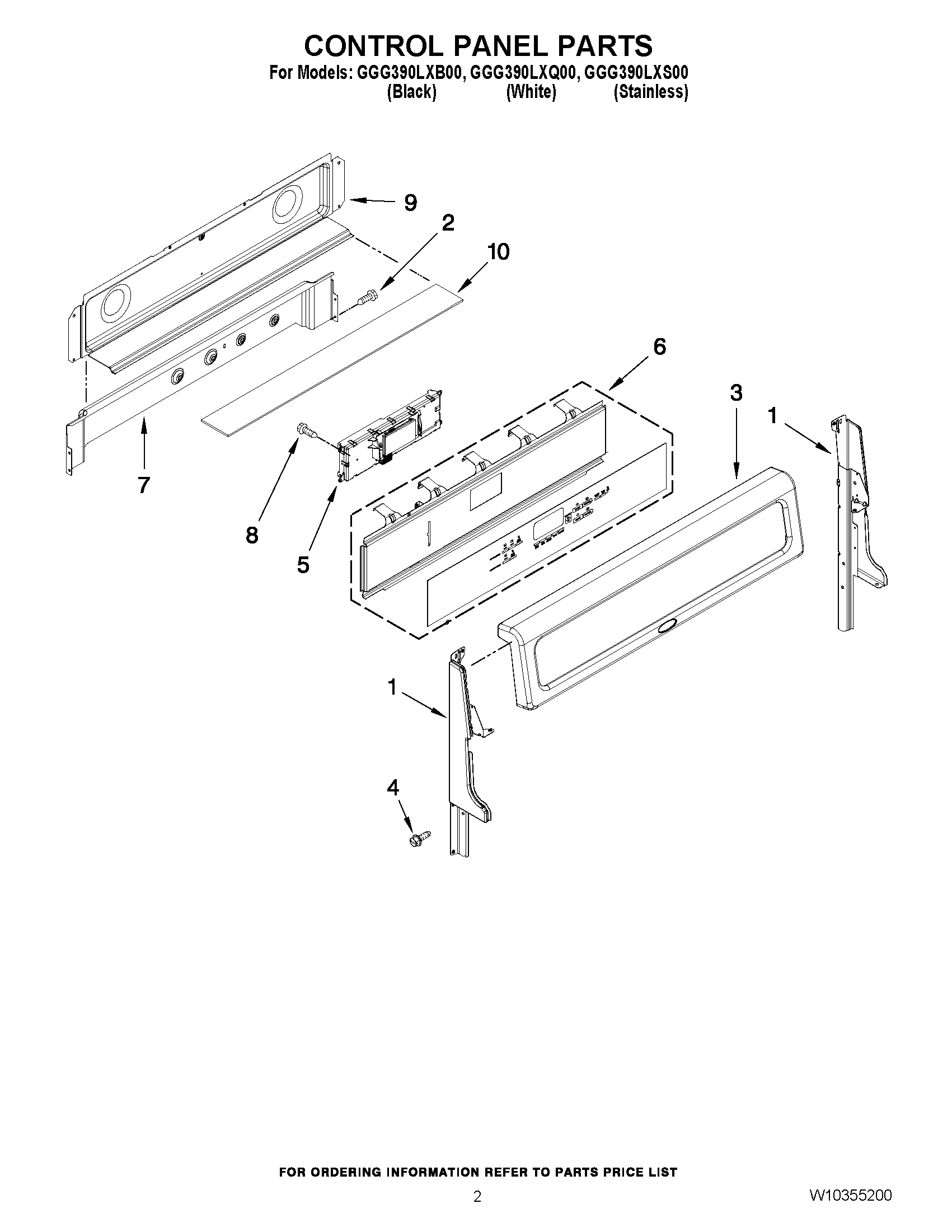 CONTROL PANEL PARTS

For Models: GGG390LXB00, GGG390LXQ00, GGG390LXS00
(Black) (White) (Stainless)

9

2

10

6

3

1

7

8

5

1

4

FOR ORDERING INFORMATION REFER TO PARTS PRICE LIST

2

W10355200