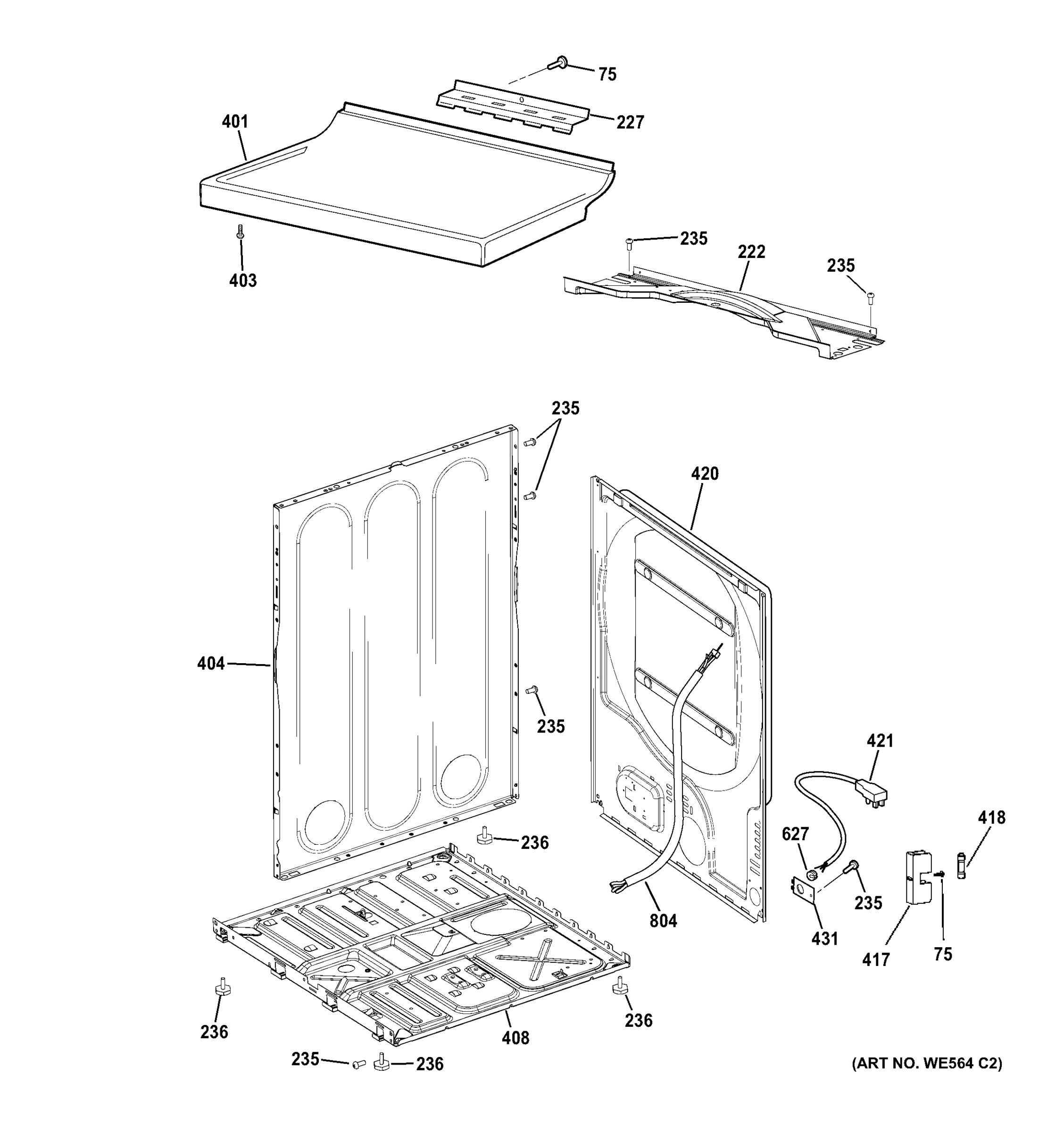 75
227
401
403
235
222
235
235
420
404
235
421
418
627
236
235
804
431
417
75
236
236
408
235
236
(ART NO. WE564 C2)