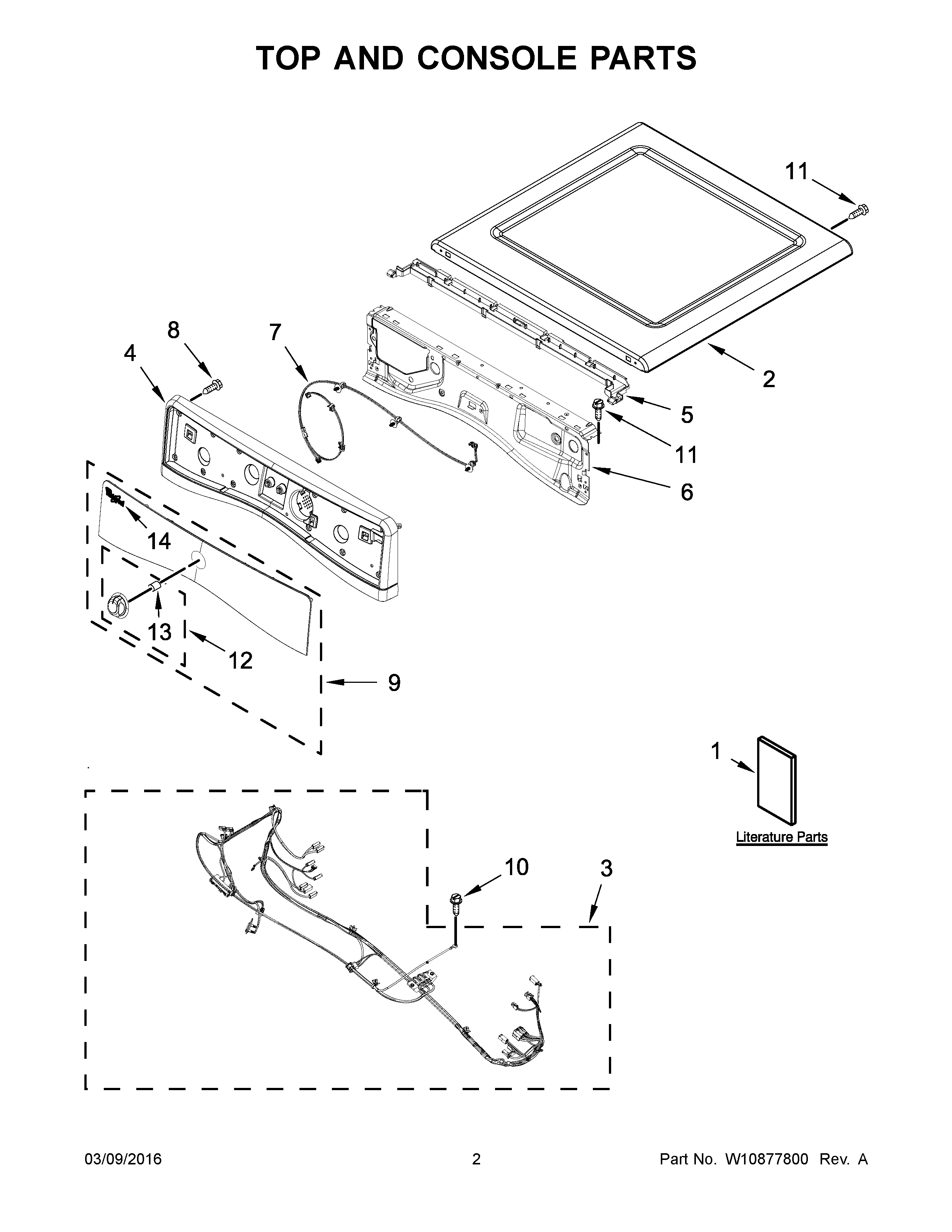 TOP AND CONSOLE PARTS

11

8

7

4

2

5

11

6

14

13

12

9

1

Literature Parts

10

3

03/09/2016

2

Part No. W10877800 Rev. A