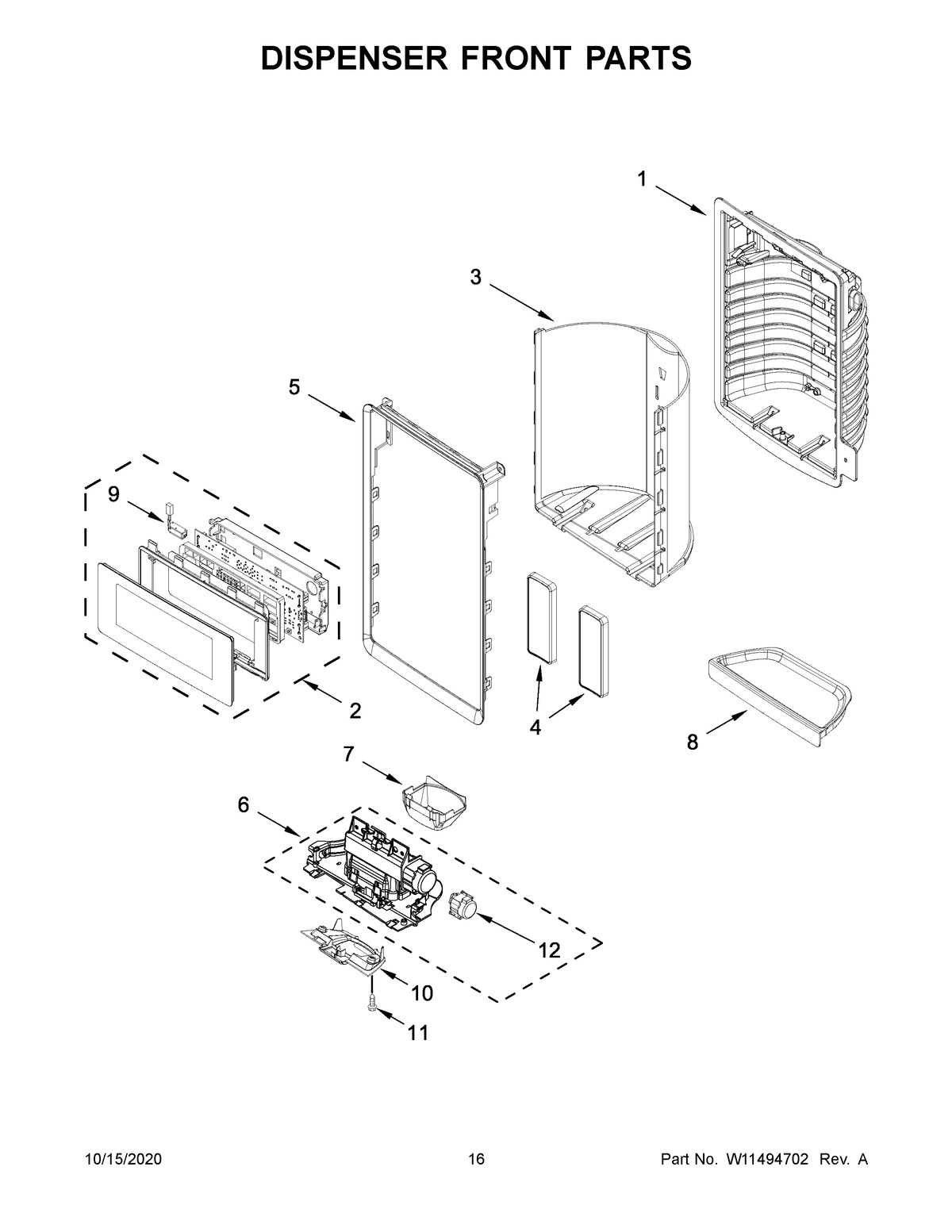 DISPENSER FRONT PARTS

1

3

5

9

2

4

8

7

6

12

10

11

10/15/2020

16

Part No. W11494702 Rev. A