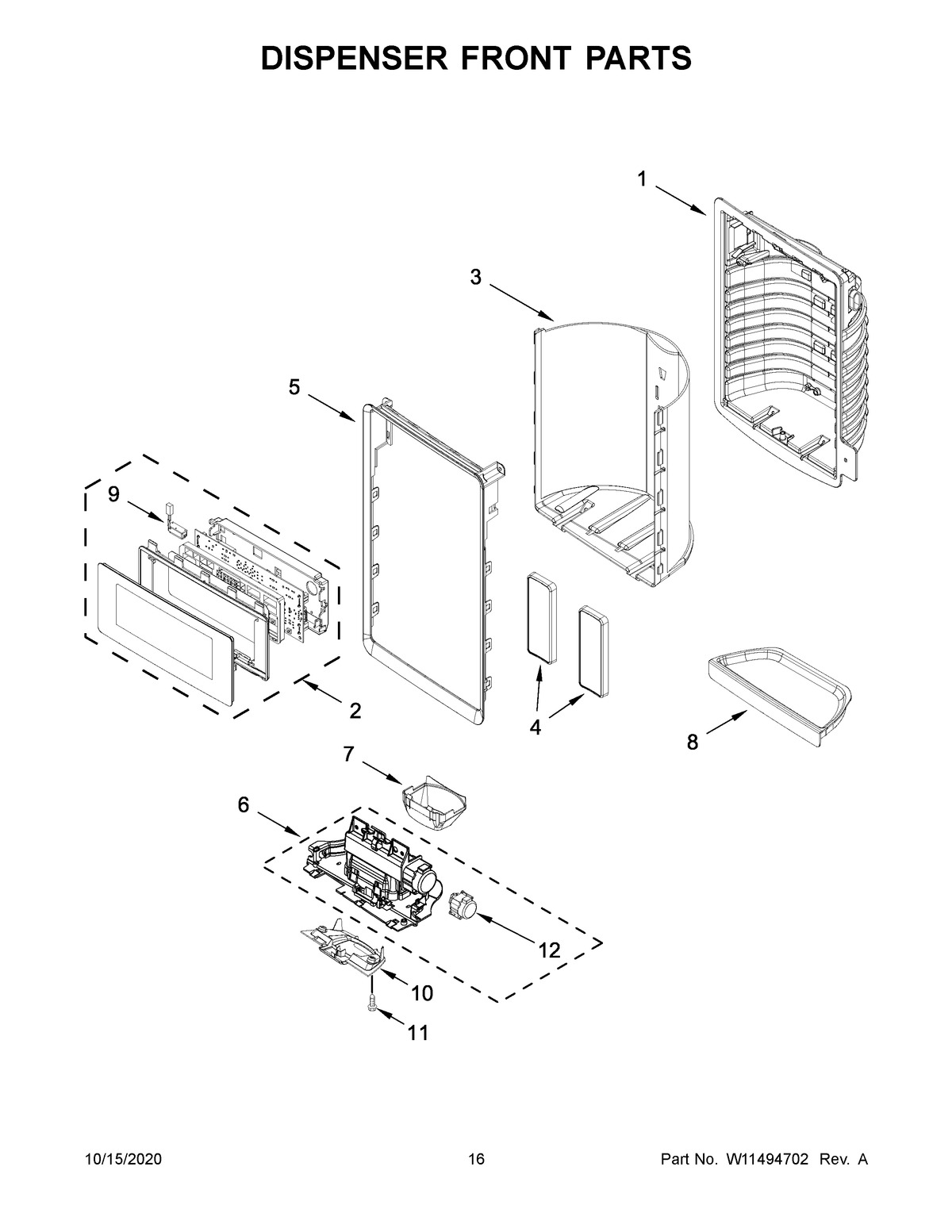 DISPENSER FRONT PARTS

1

3

5

9

2

4

8

7

6

12

10

11

10/15/2020

16

Part No. W11494702 Rev. A