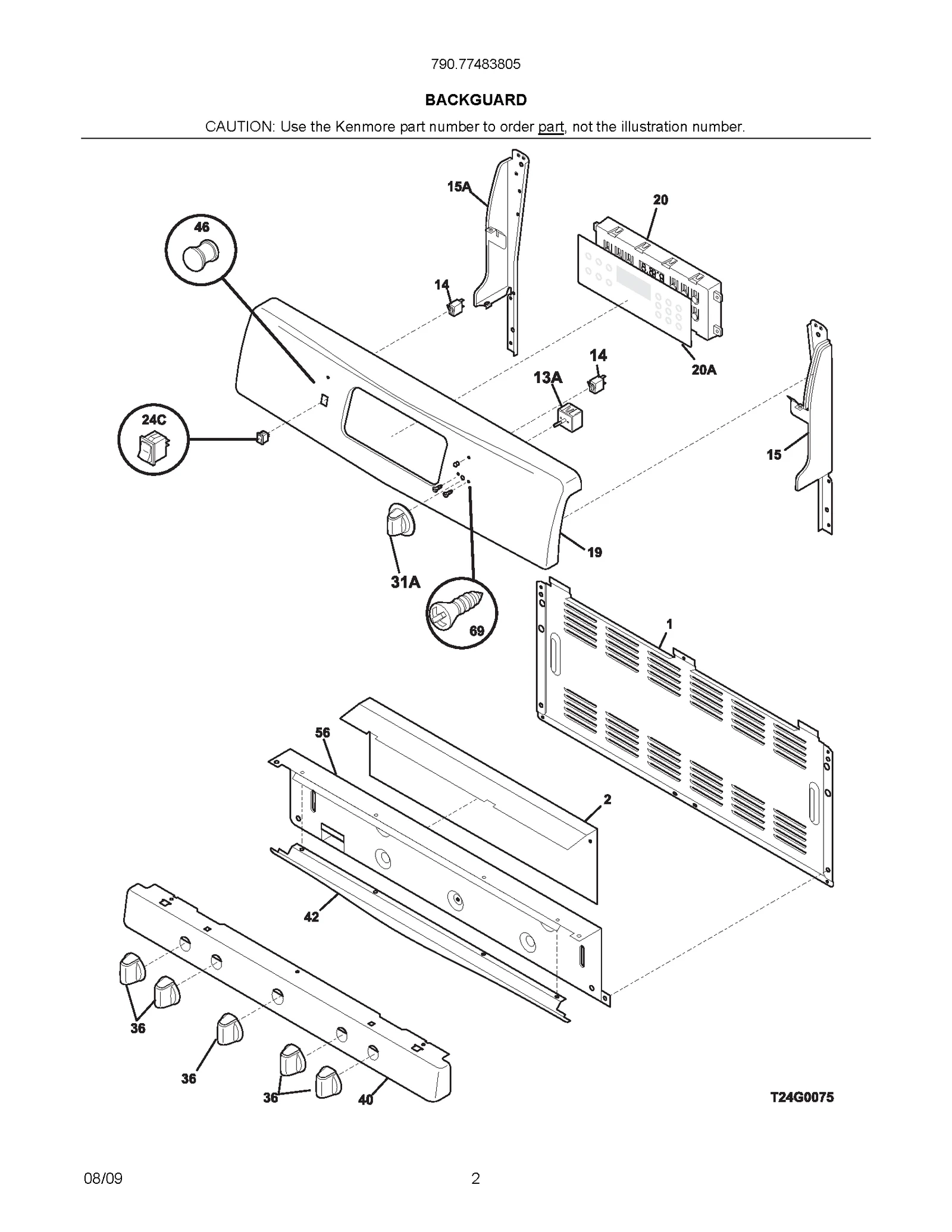 790.77483805

BACKGUARD

CAUTION: Use the Kenmore part number to order part, not the illustration number.

15A
20
46
14
14
13A
20A
24C
15
19
31A
69
1
56
2
42
36
36
36
40
T24G0075

08/09

2