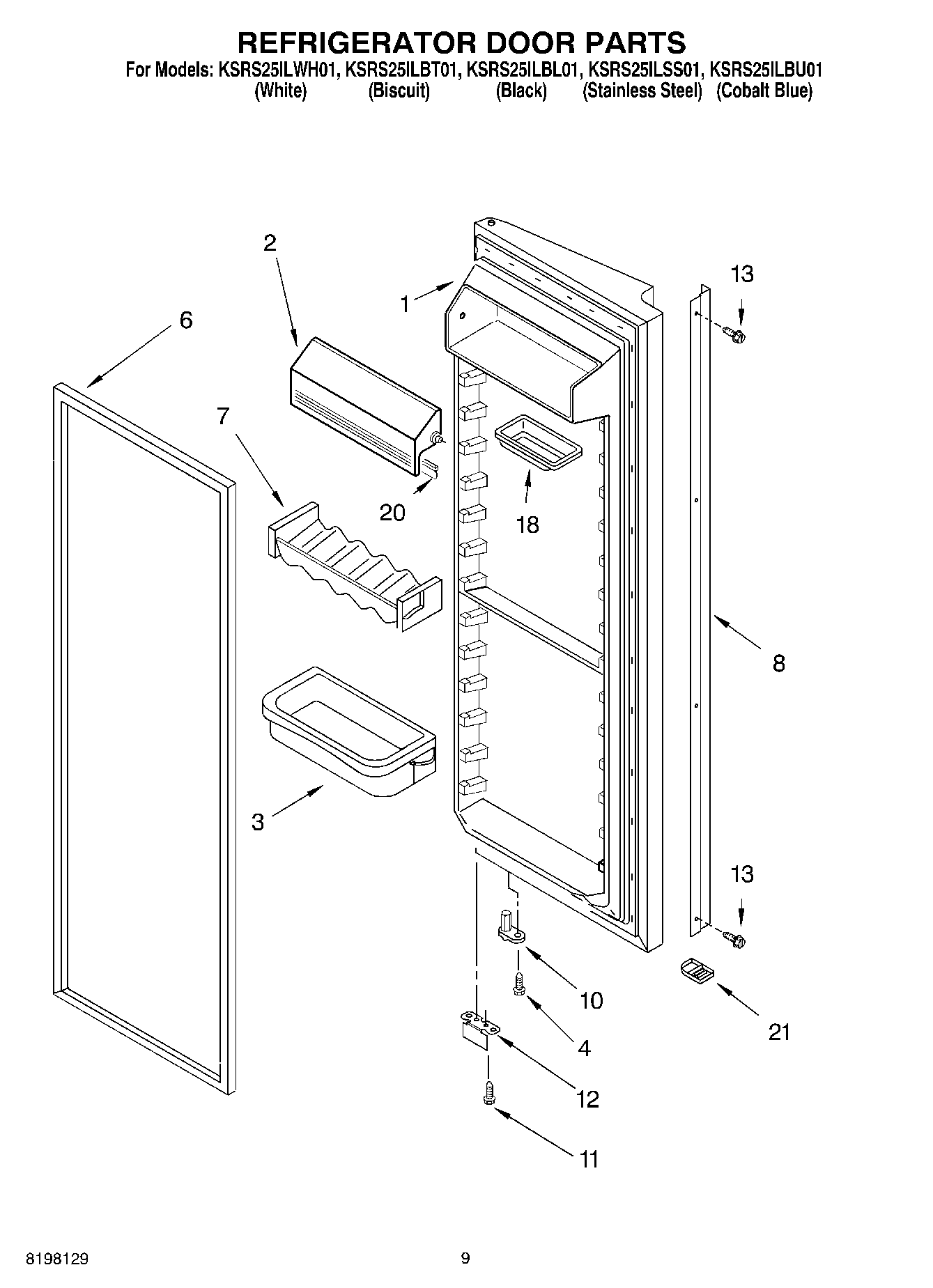 REFRIGERATOR DOOR PARTS

For Models: KSRS25ILWH01, KSRS25ILBT01, KSRS25ILBL01, KSRS25ILSS01, KSRS25ILBU01
(White) (Biscuit) (Black) (Stainless Steel) (Cobalt Blue)

2

13

1

6

7

20

18

8

3

13

10

4

21

12

11

8198129

9