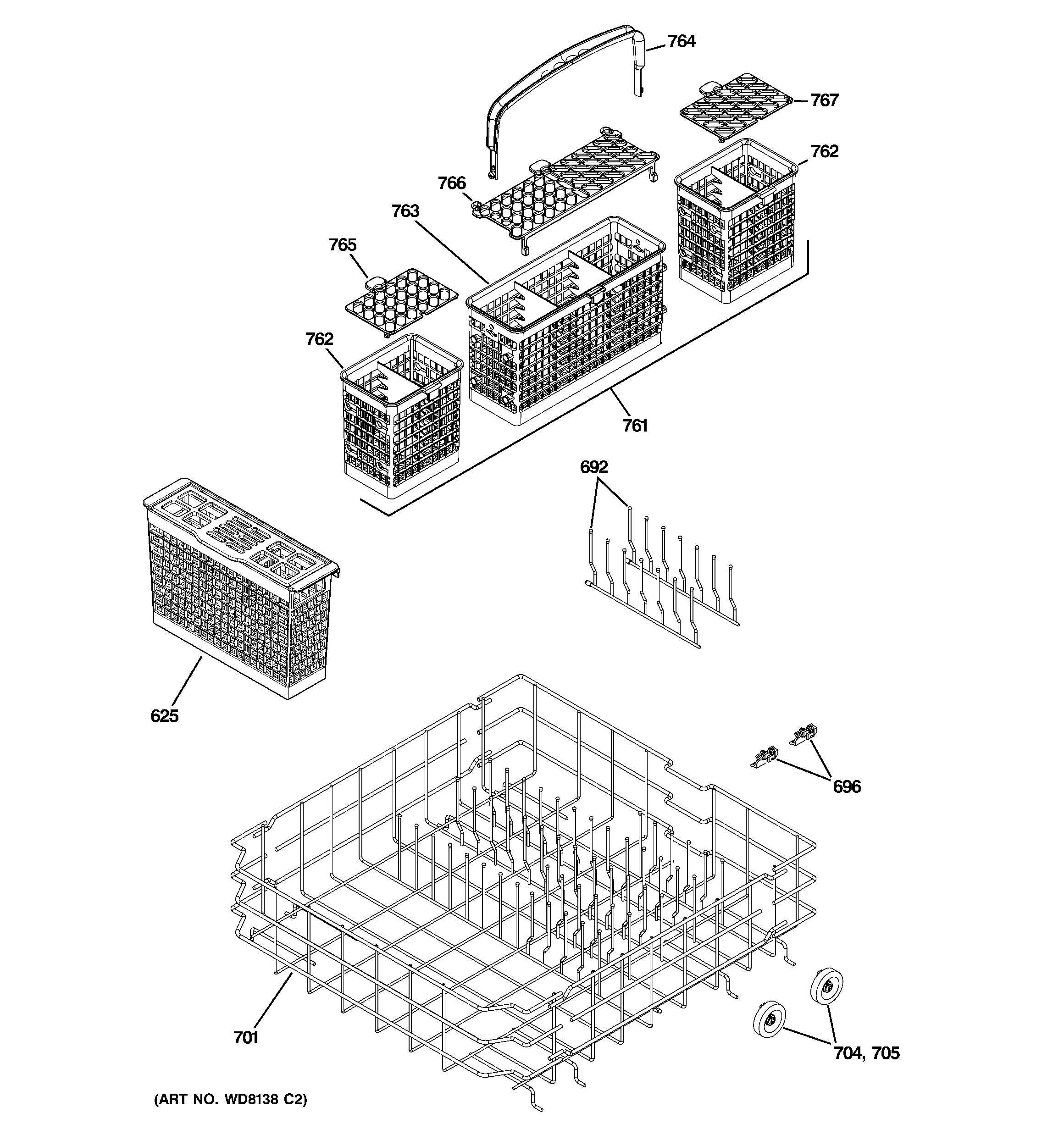 764
767
762
766
763
765
762
761
692
625
696
701
704, 705
(ART NO. WD8138 C2)