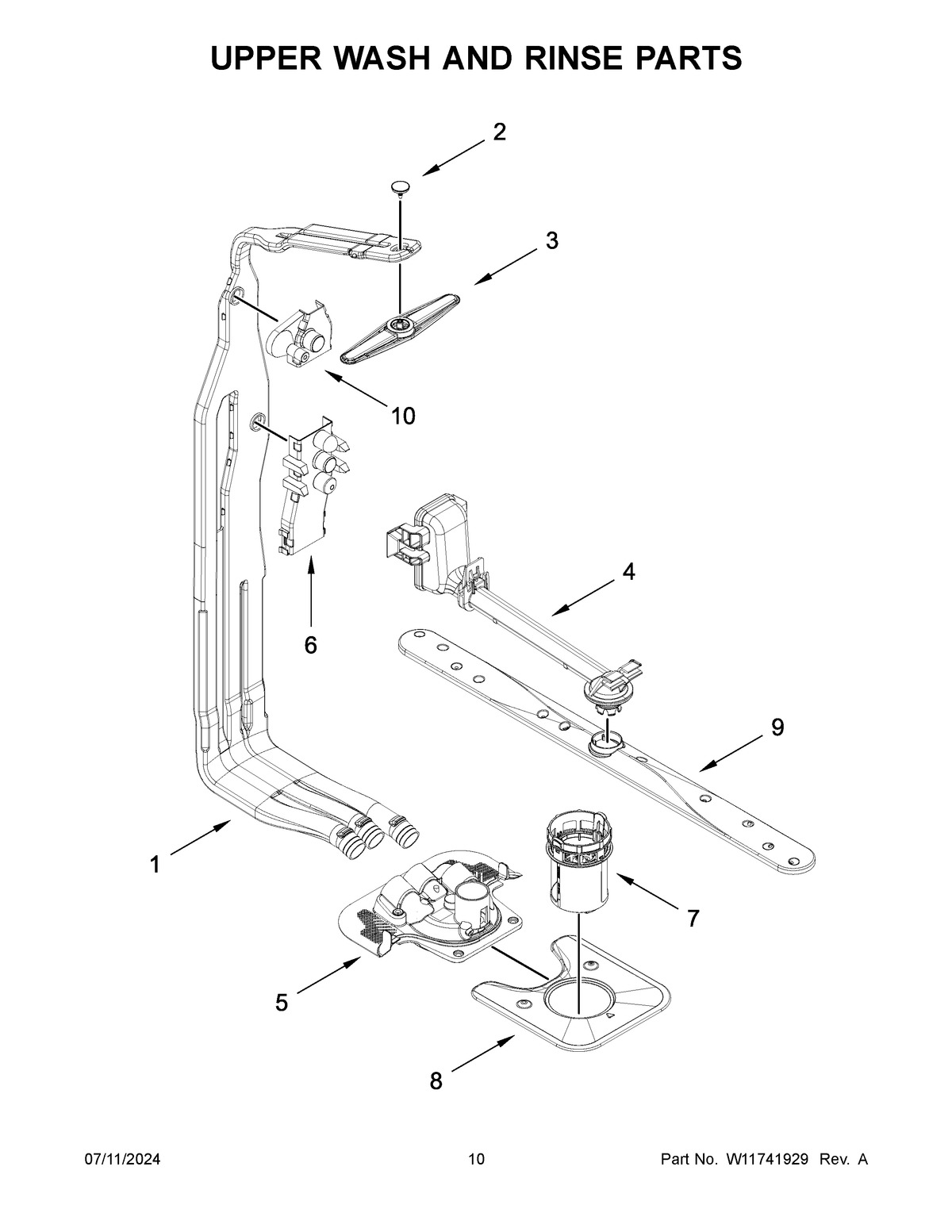 UPPER WASH AND RINSE PARTS

2

3

10

6

4

9

1

7

5

8

07/11/2024

10

Part No. W11741929 Rev. A