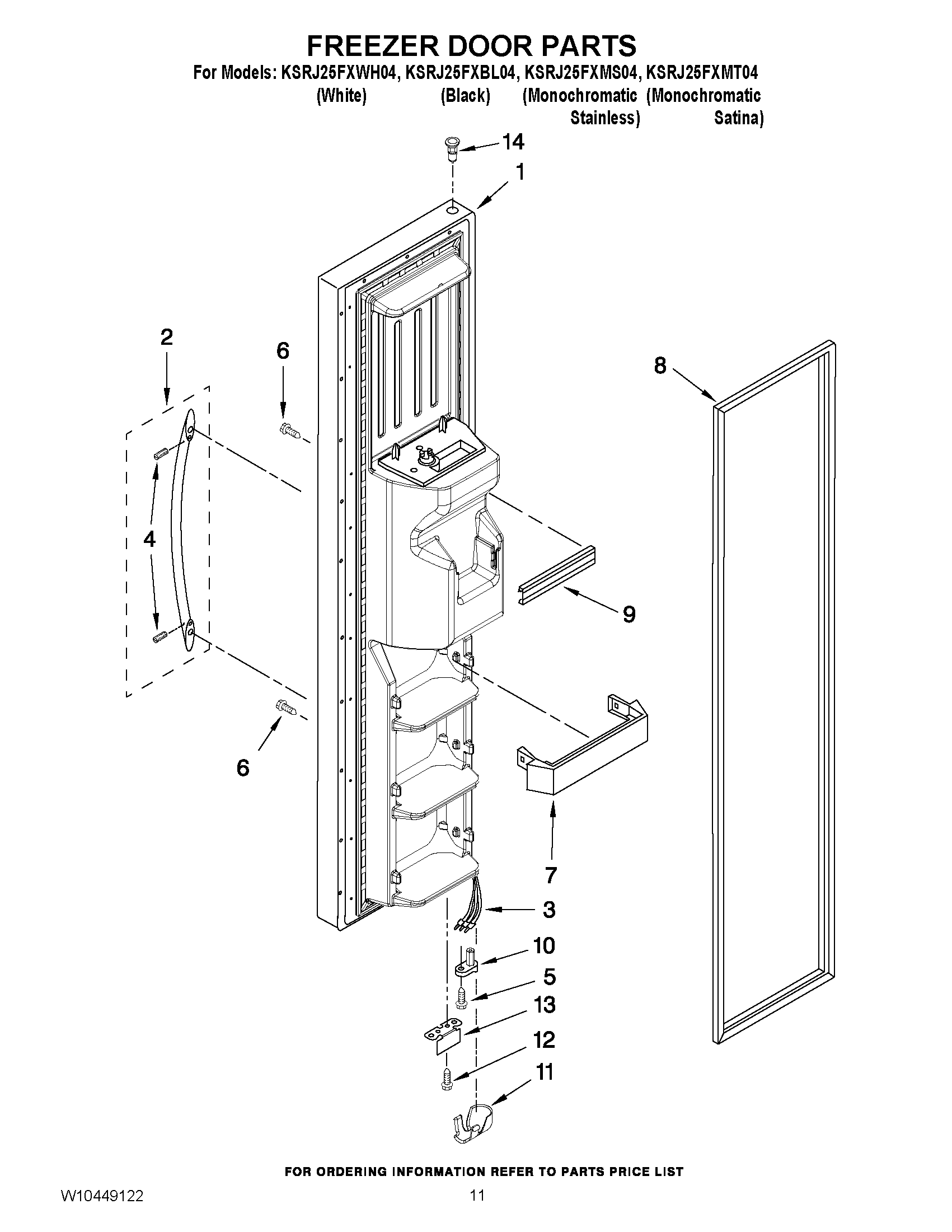 FREEZER DOOR PARTS

For Models: KSRJ25FXWH04, KSRJ25FXBL04, KSRJ25FXMS04, KSRJ25FXMT04
(White) (Black) (Monochromatic Stainless) (Monochromatic Satina)

14
1
2
6
8
4
9
6
7
3
10
5
13
12
11

FOR ORDERING INFORMATION REFER TO PARTS PRICE LIST

W10449122

11