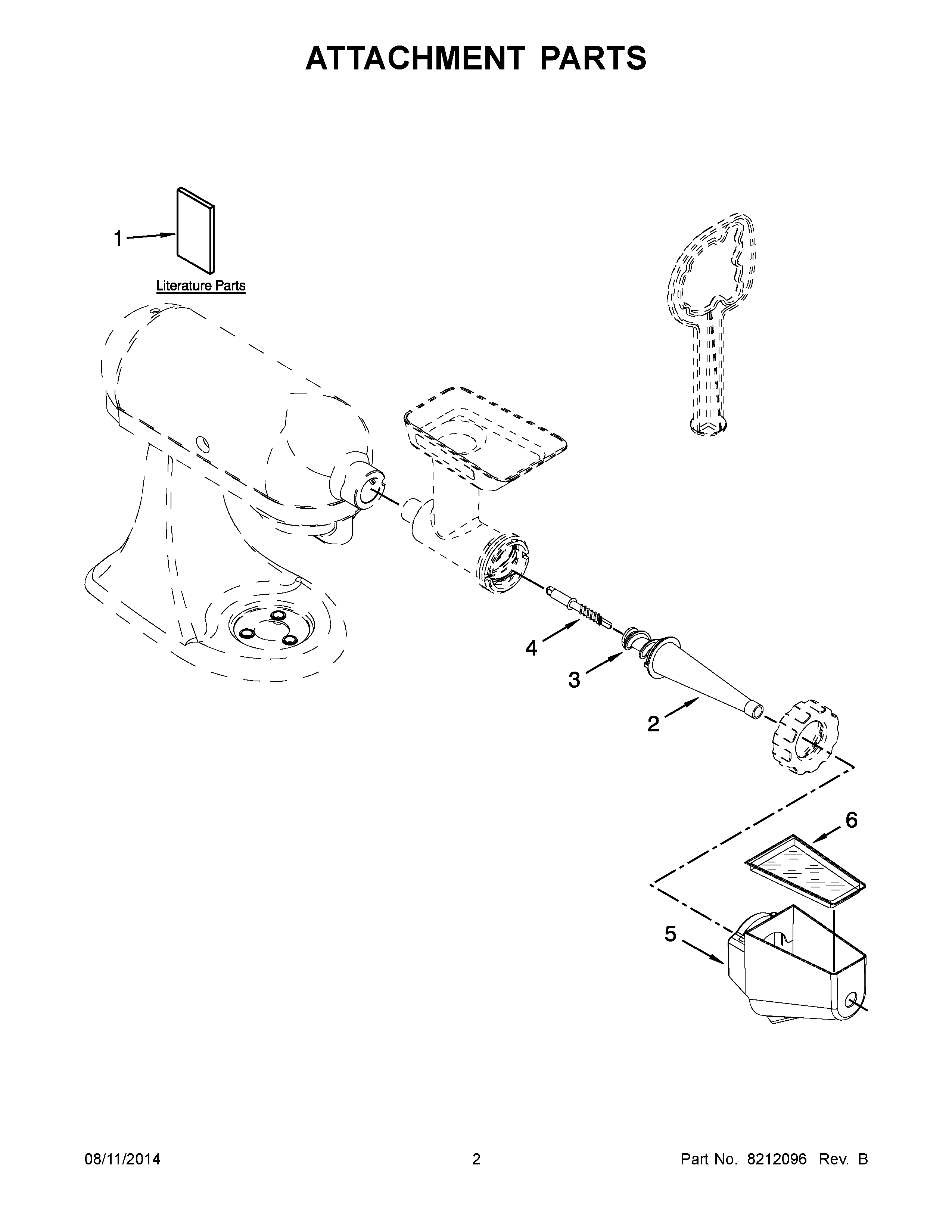 ATTACHMENT PARTS

1

Literature Parts

4

3

2

6

5

08/11/2014 2 Part No. 8212096 Rev. B