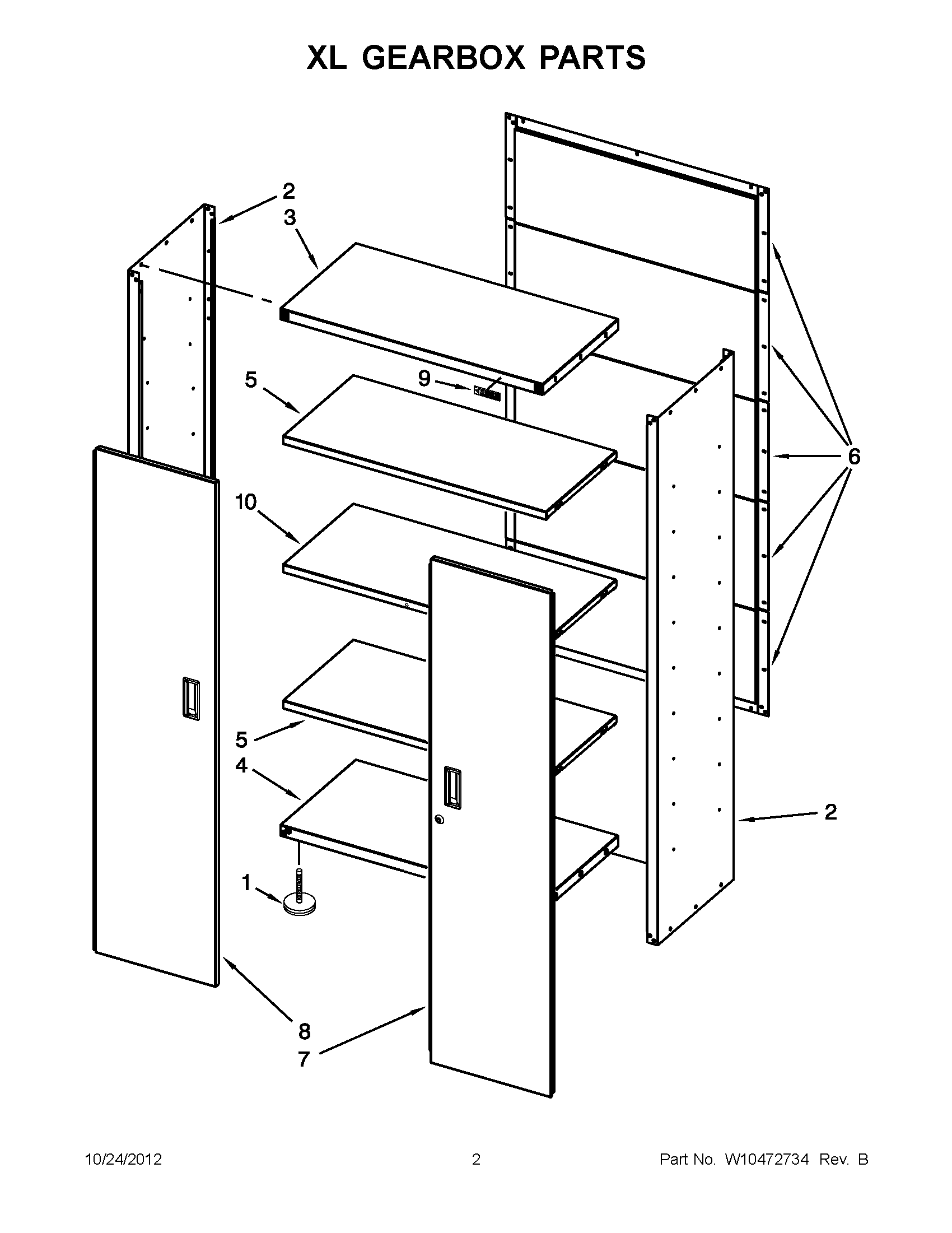 XL GEARBOX PARTS

2
3
5
9
6
10
5
4
2
1
8
7

10/24/2012 2 Part No. W10472734 Rev. B