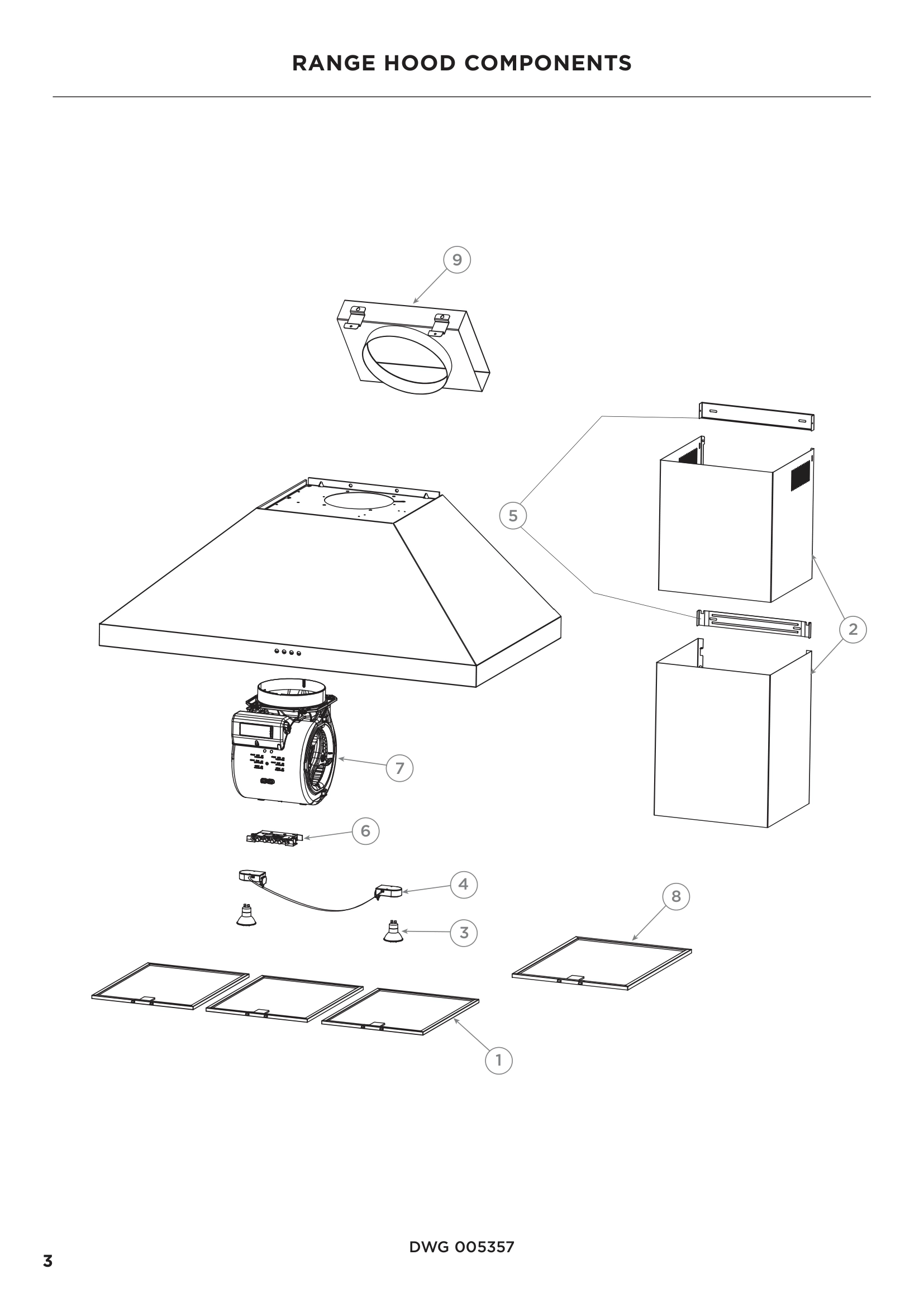 RANGE HOOD COMPONENTS

9

5

2

7

6

4

8

3

1

DWG 005357

3