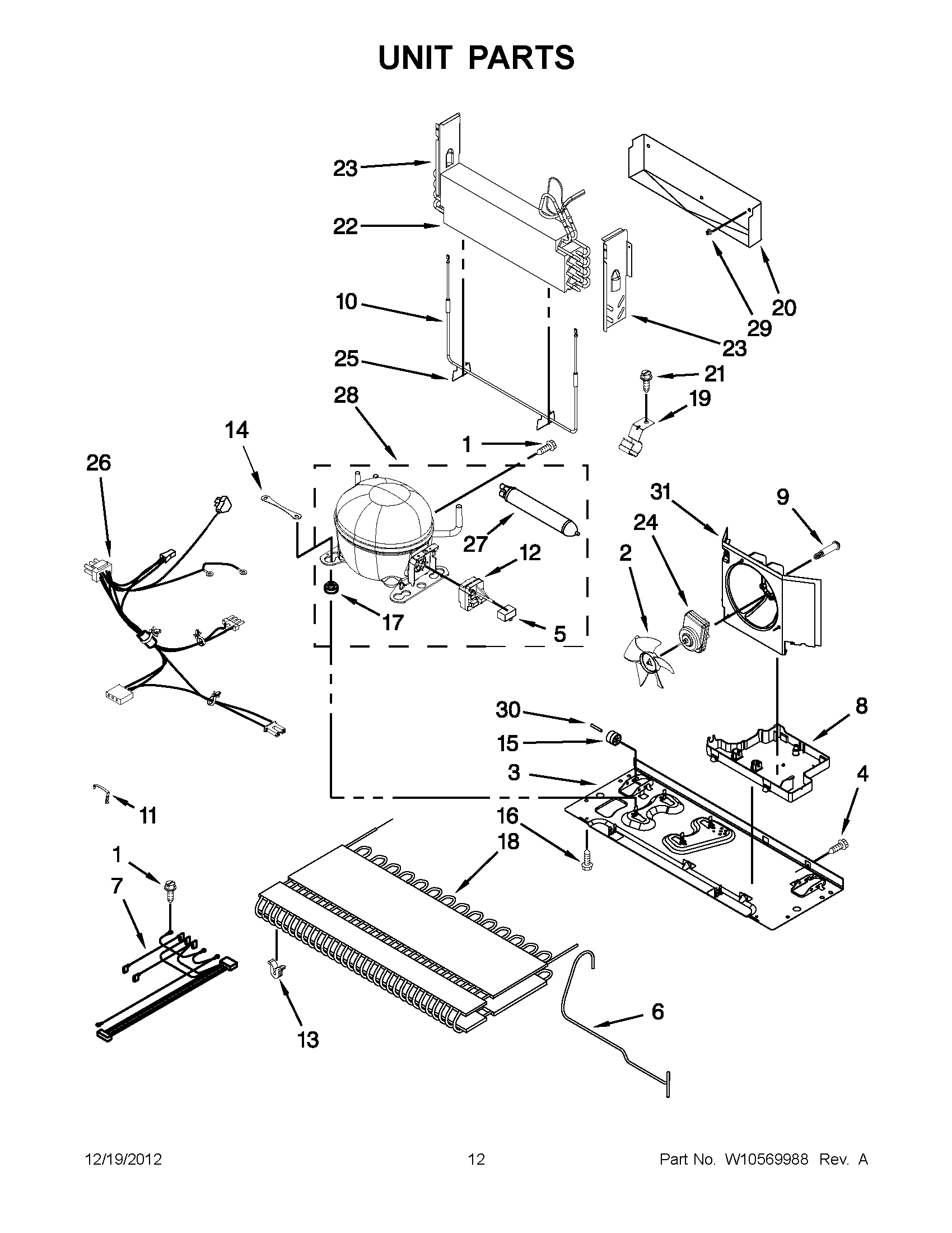 UNIT PARTS

23
22
10
25
28
14
26
1
20
29
23
21
19
31
9
24
2
27
12
17
5
30
15
3
8
4
11
16
18
1
7
13
6

12/19/2012
12
Part No. W10569988 Rev. A