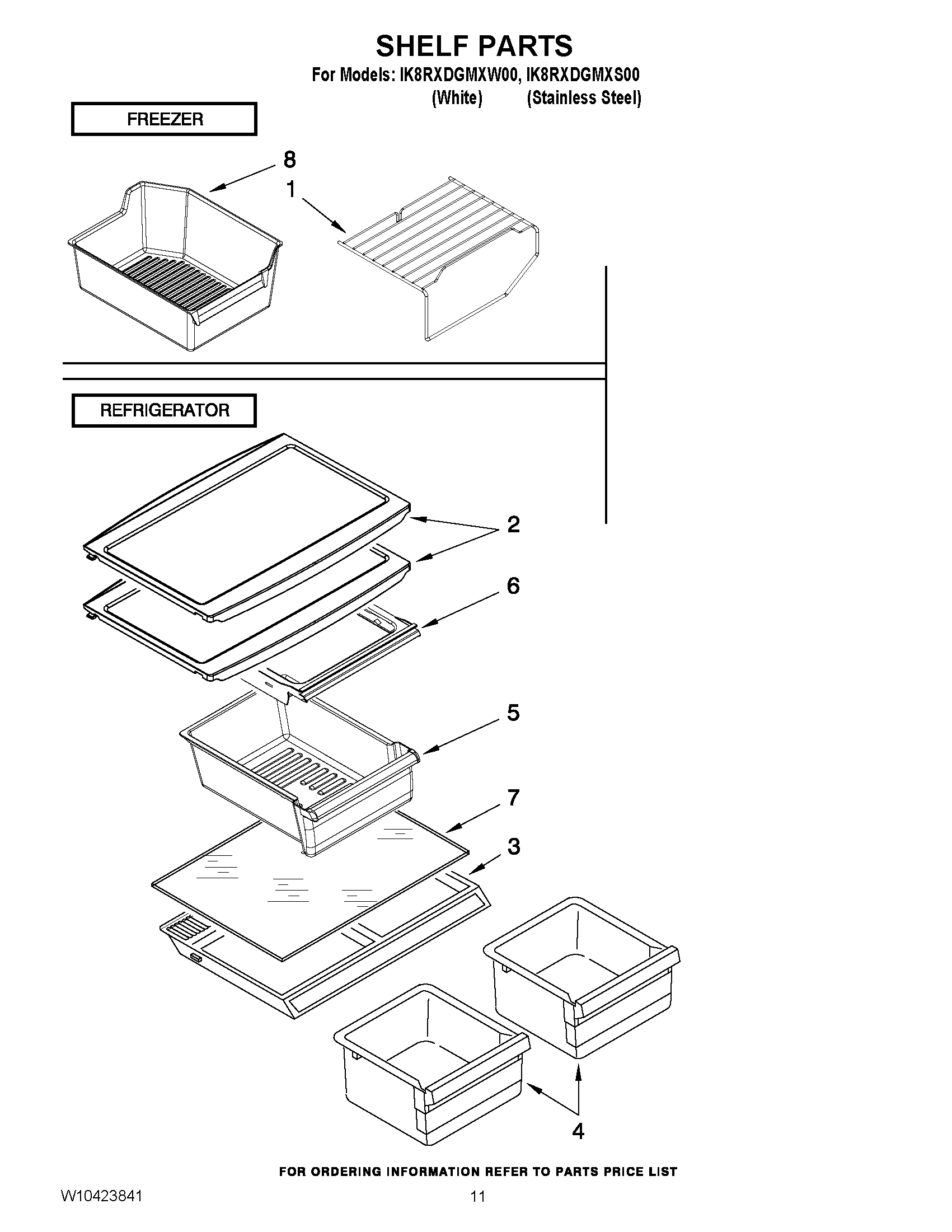 SHELF PARTS

For Models: IK8RXDGMXW00, IK8RXDGMXS00
(White) (Stainless Steel)

FREEZER

8

1

REFRIGERATOR

2

6

5

7

3

4

FOR ORDERING INFORMATION REFER TO PARTS PRICE LIST

W10423841

11