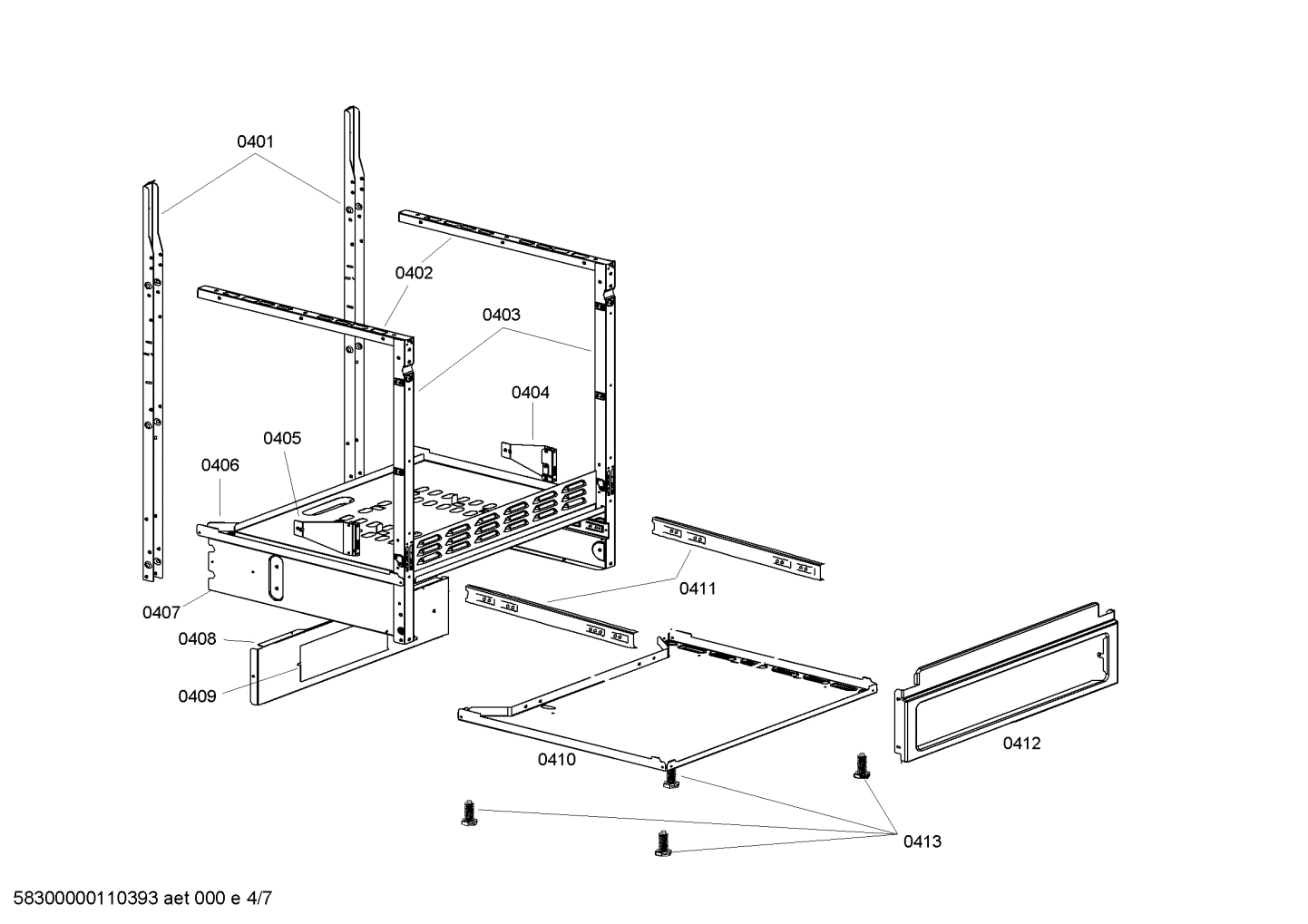 0401

0402

0403

0404

0405

0406

0407

0408

0409

0411

0410

0412

0413

58300000110393 aet 000 e 4/7