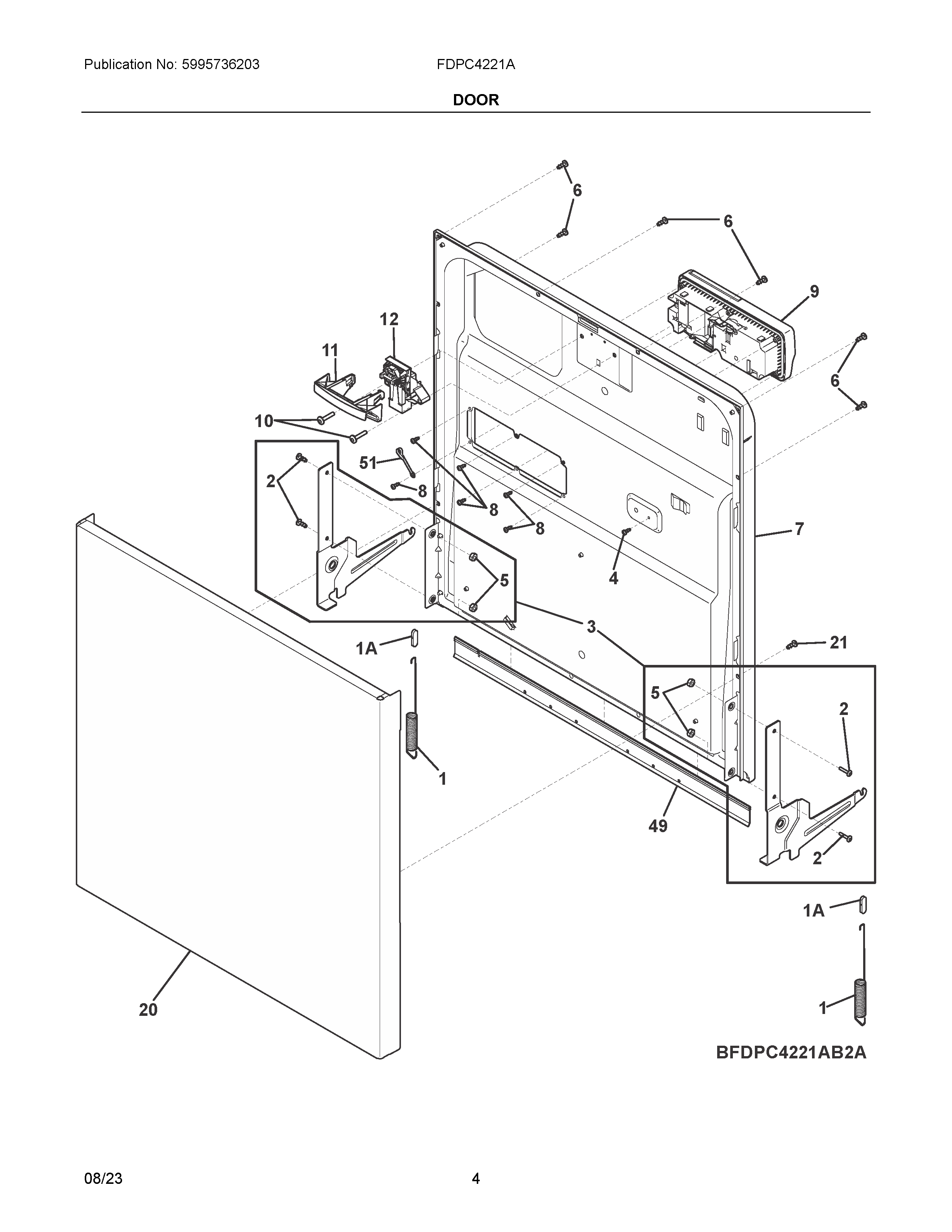 Publication No: 5995736203

FDPC4221A

DOOR

6
6
9
12
11
6
10
51
2
8
8
8
7
4
5
3
1A
21
5
2
1
49
2
1A
20
1

BFDPC4221AB2A

08/23

4