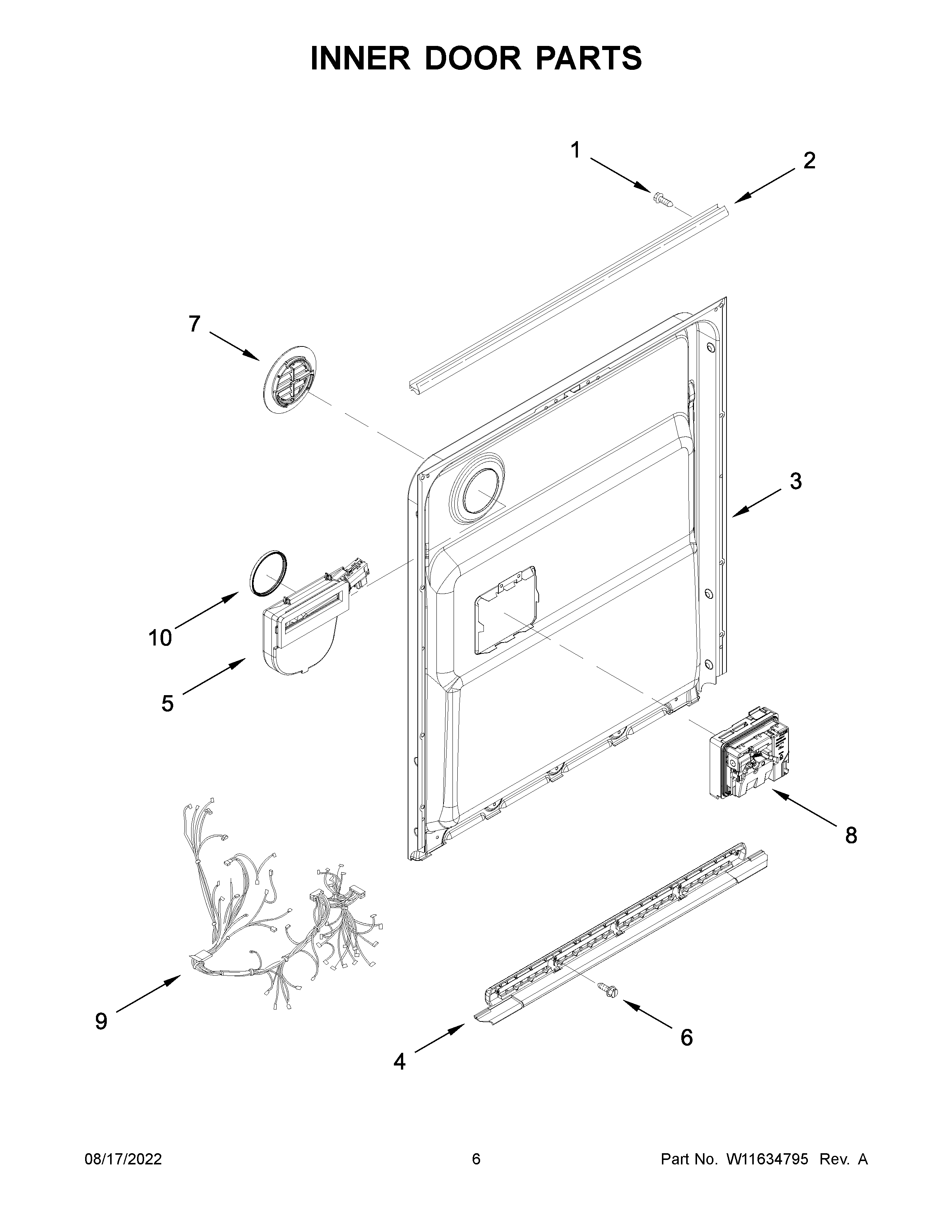 INNER DOOR PARTS

1

2

7

3

10

5

8

9

6

4

08/17/2022 6 Part No. W11634795 Rev. A