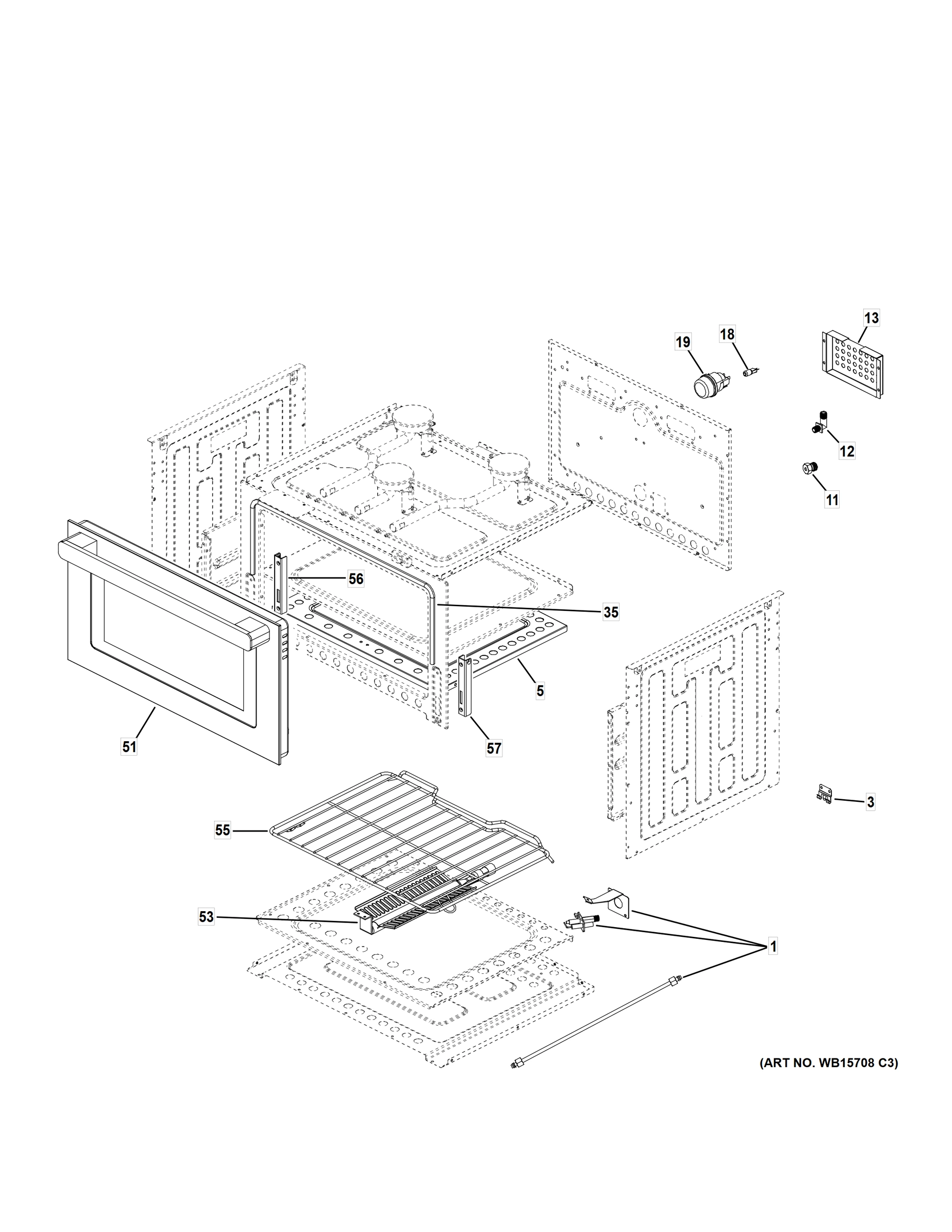 13
19
18
12
11
56
35
5
51
57
3
55
53
1
(ART NO. WB15708 C3)