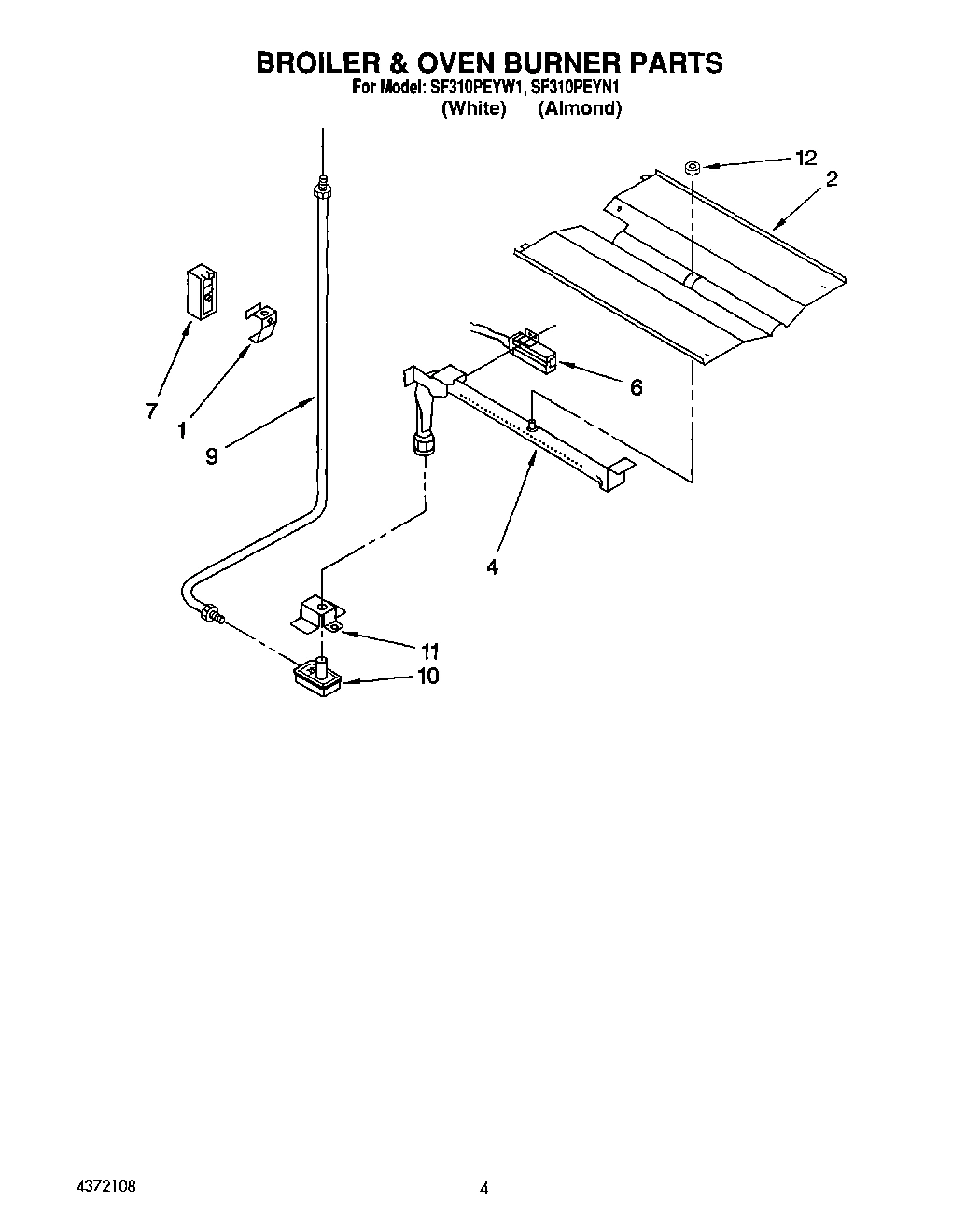 BROILER & OVEN BURNER PARTS
For Model: SF310PEYW1, SF310PEYN1
(White) (Almond)

12
2
7
1
9
6
4
11
10

4372108

4